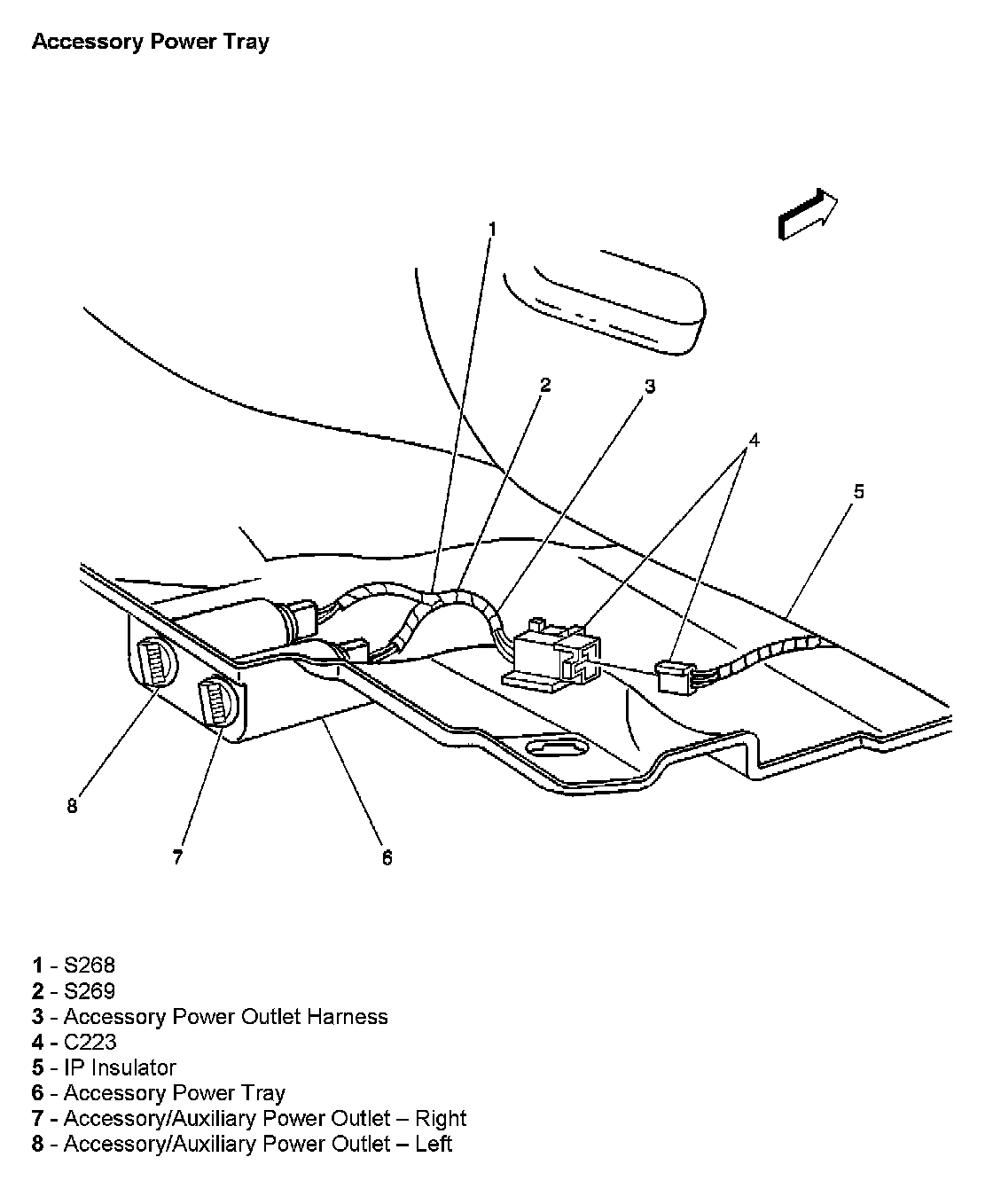 Accessory Power Tray

1
2
3
4
5
8
7
6

1 - S268
2 - S269
3 - Accessory Power Outlet Harness
4 - C223
5 - IP Insulator
6 - Accessory Power Tray
7 - Accessory/Auxiliary Power Outlet – Right
8 - Accessory/Auxiliary Power Outlet – Left