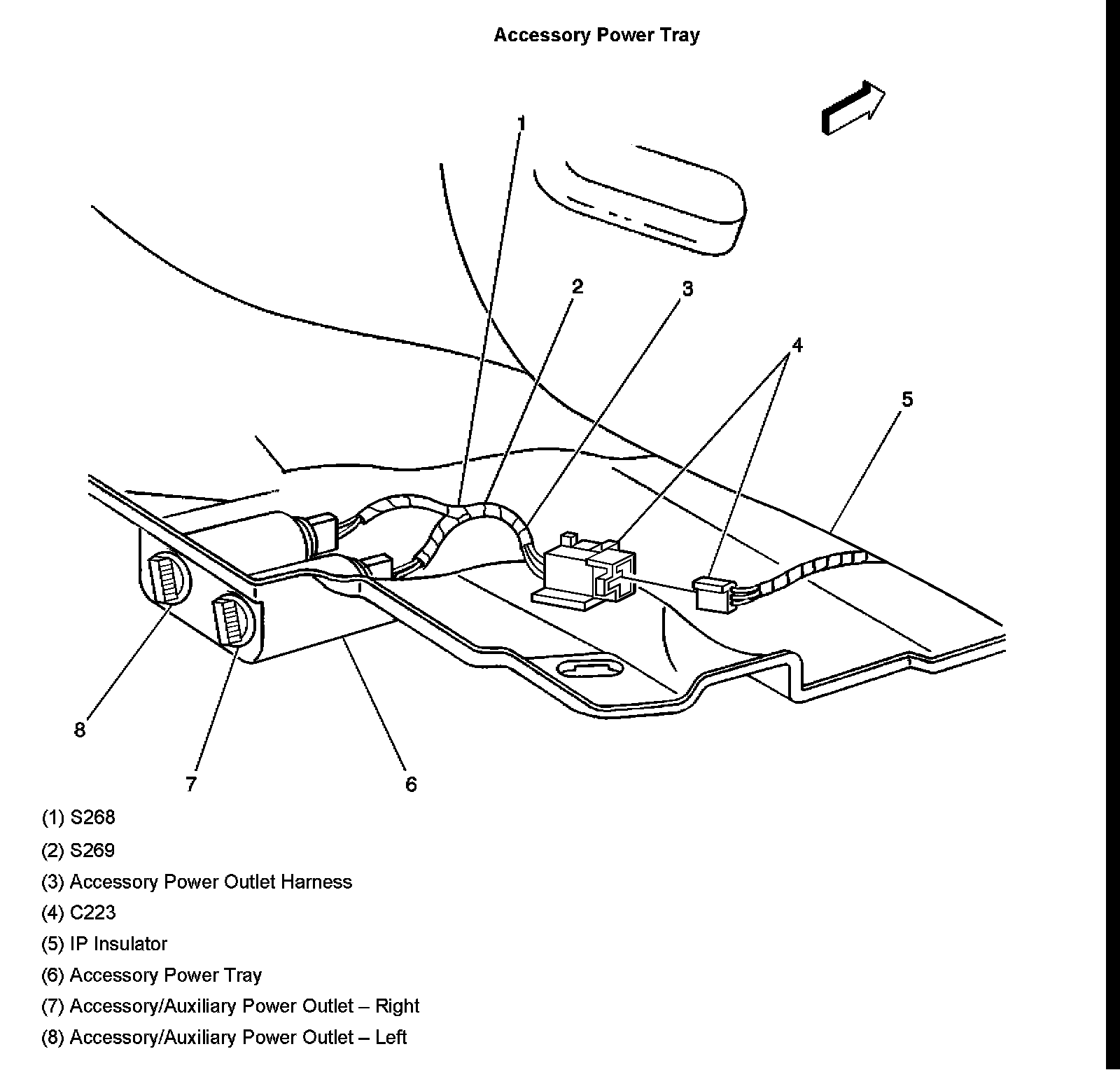 Accessory Power Tray

1
2
3
4
5
8
7
6

(1) S268

(2) S269

(3) Accessory Power Outlet Harness

(4) C223

(5) IP Insulator

(6) Accessory Power Tray

(7) Accessory/Auxiliary Power Outlet – Right

(8) Accessory/Auxiliary Power Outlet – Left