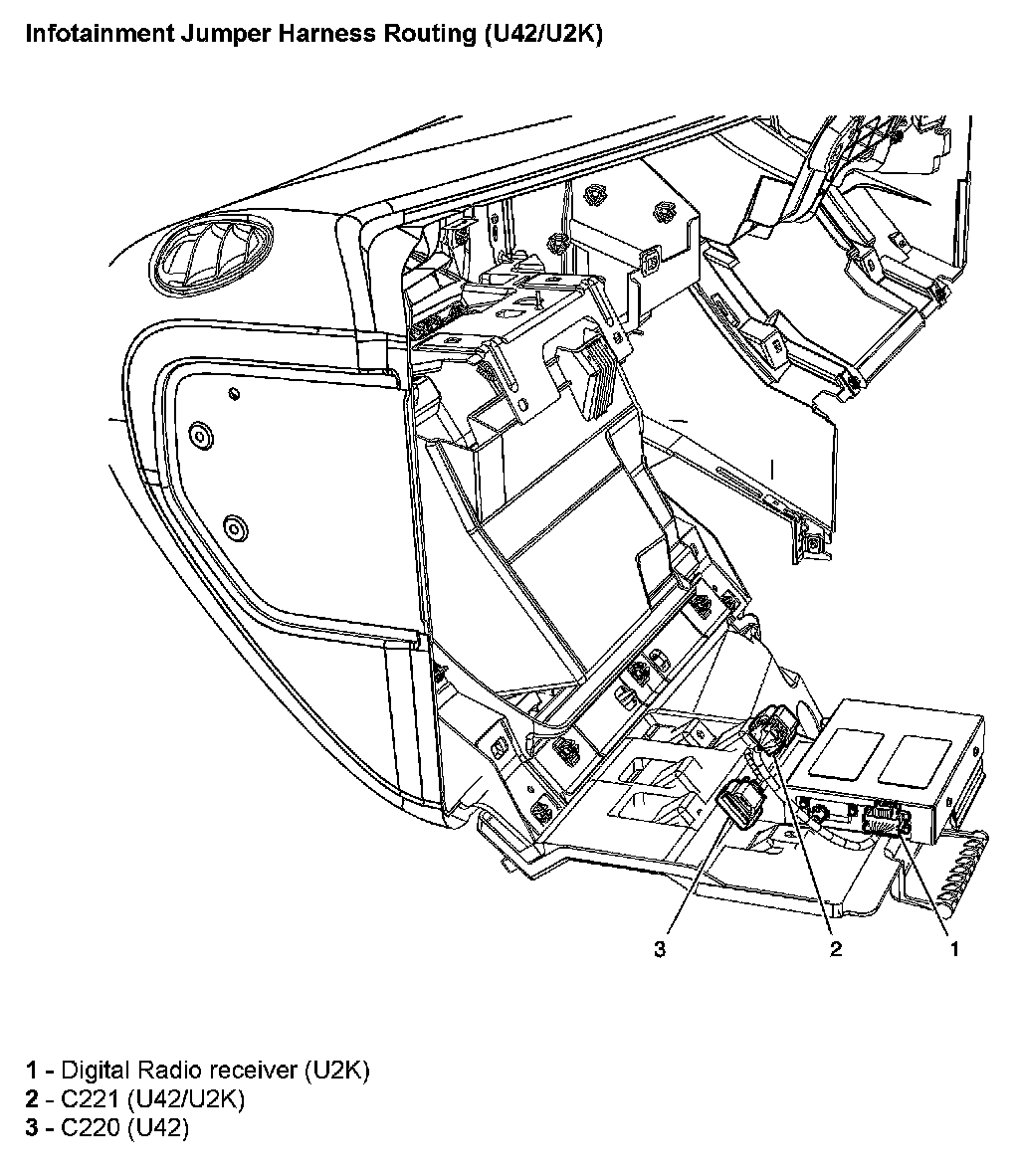 Infotainment Jumper Harness Routing (U42/U2K)

3
2
1

1 - Digital Radio receiver (U2K)
2 - C221 (U42/U2K)
3 - C220 (U42)