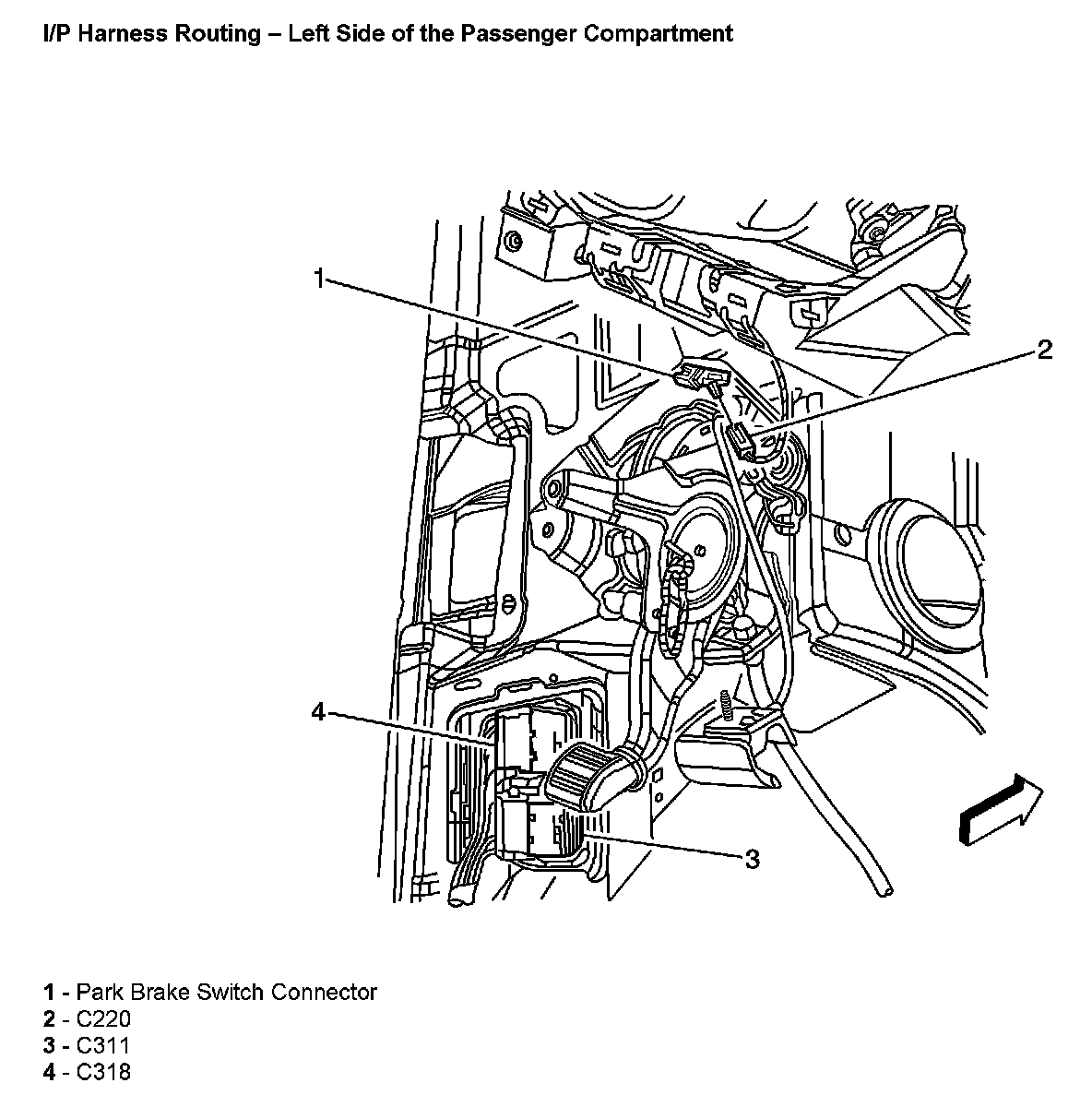 I/P Harness Routing – Left Side of the Passenger Compartment

1

2

4

3

1 - Park Brake Switch Connector
2 - C220
3 - C311
4 - C318