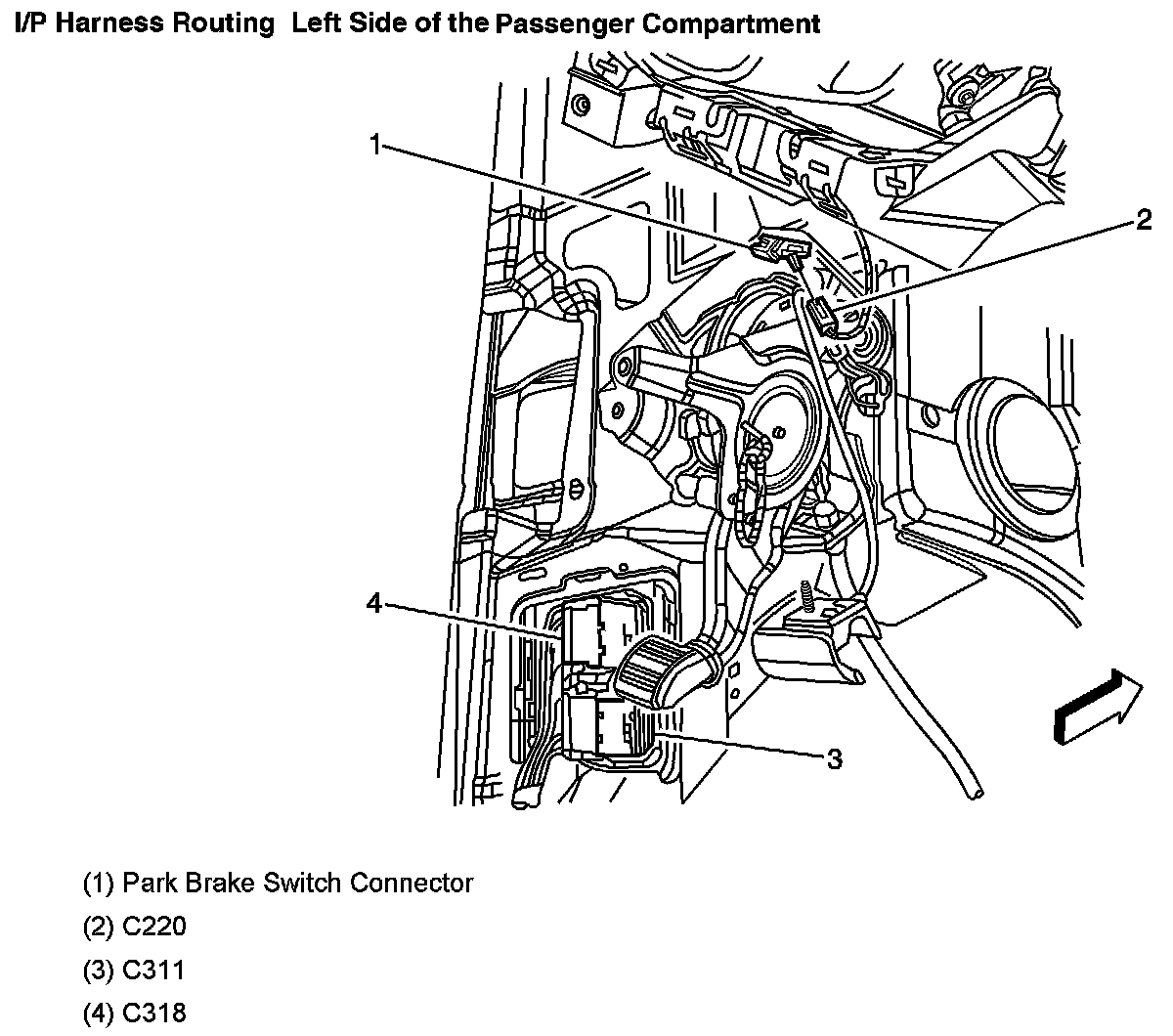 I/P Harness Routing Left Side of the Passenger Compartment

1

2

4

3

(1) Park Brake Switch Connector

(2) C220

(3) C311

(4) C318