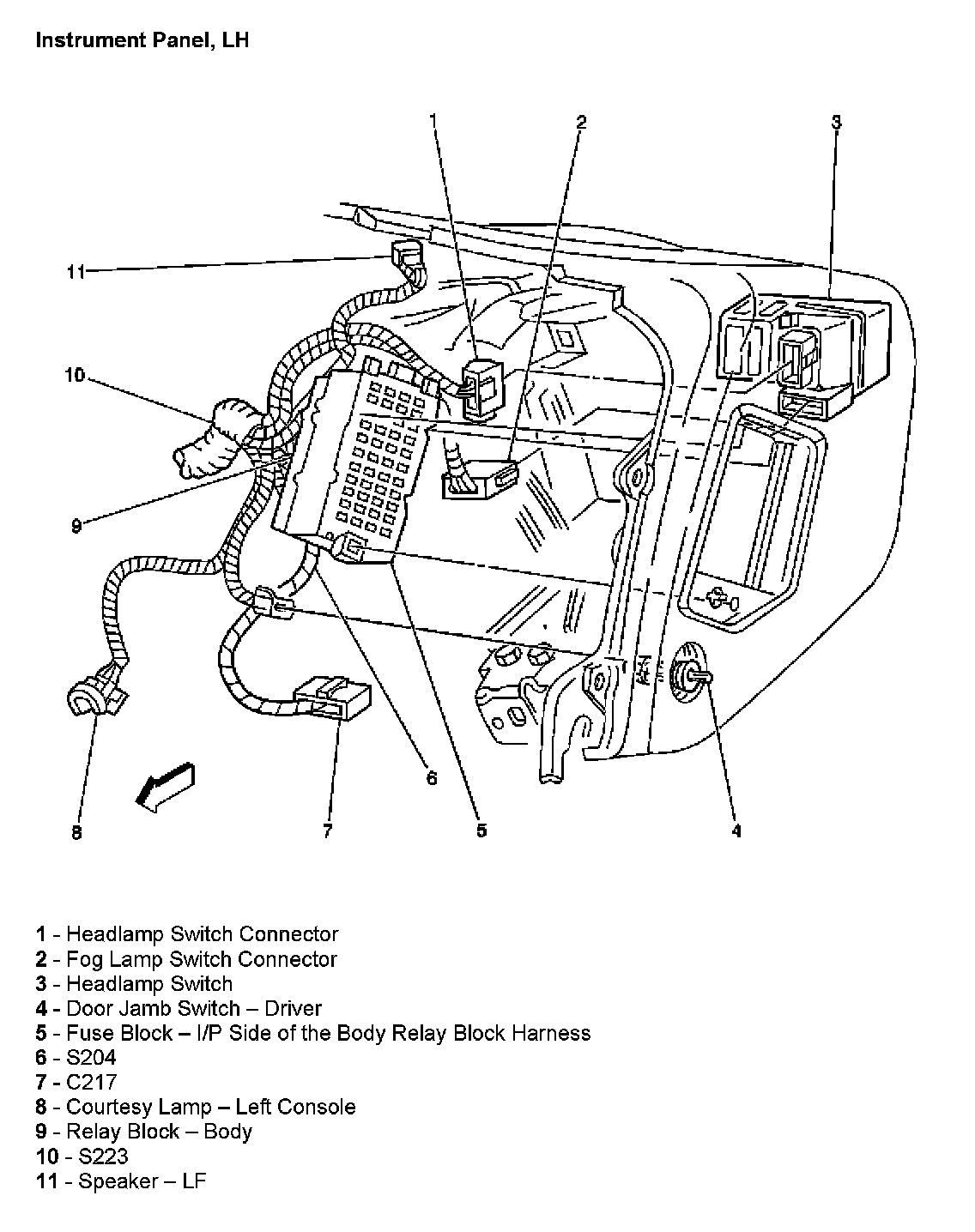 Instrument Panel, LH

1
2
3
11
10
9
8
7
6
5
4

1 - Headlamp Switch Connector
2 - Fog Lamp Switch Connector
3 - Headlamp Switch
4 - Door Jamb Switch – Driver
5 - Fuse Block – I/P Side of the Body Relay Block Harness
6 - S204
7 - C217
8 - Courtesy Lamp – Left Console
9 - Relay Block – Body
10 - S223
11 - Speaker – LF