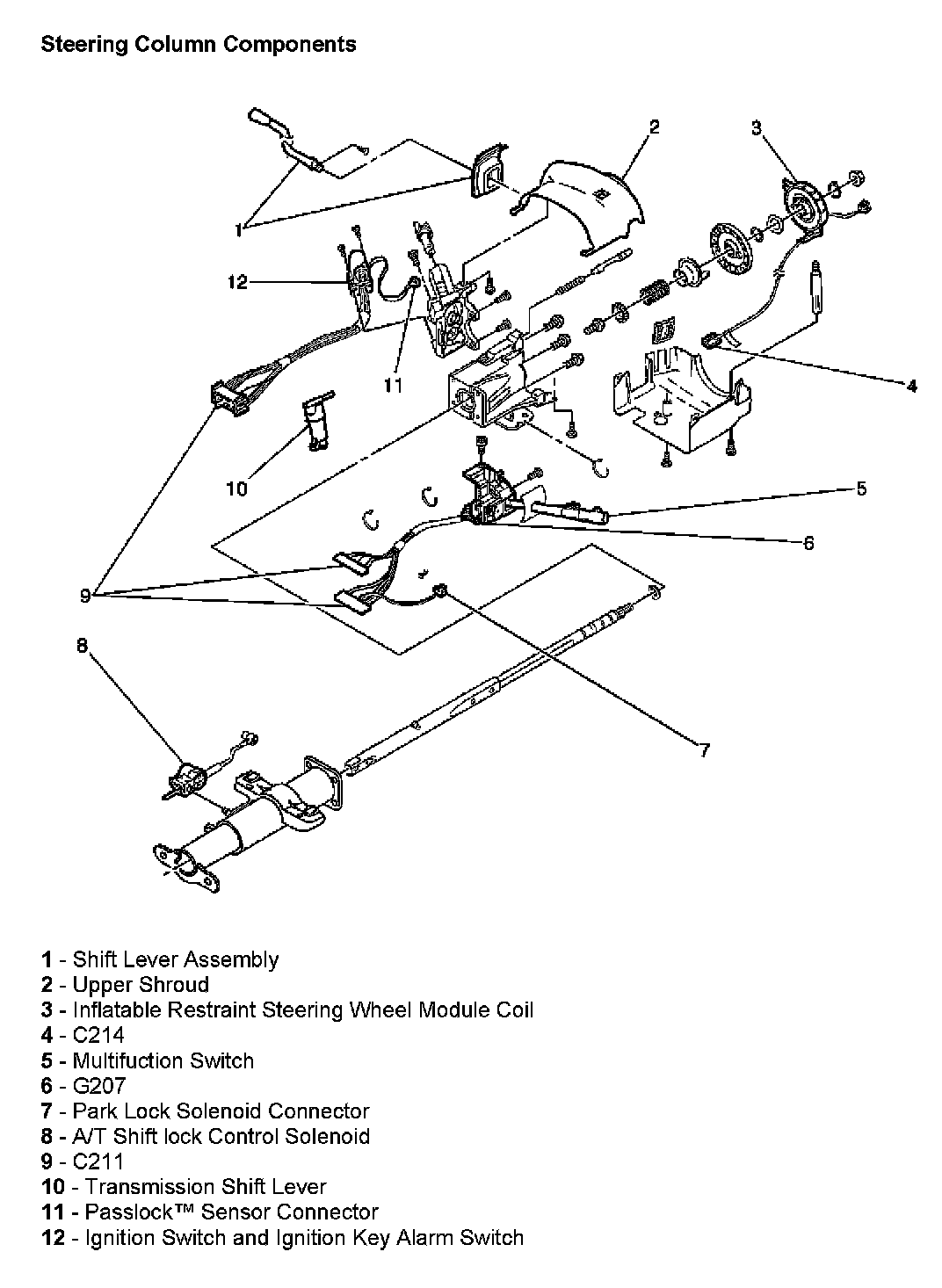 Steering Column Components

2
3
1
12
11
4
10
5
6
9
8
7

1 - Shift Lever Assembly
2 - Upper Shroud
3 - Inflatable Restraint Steering Wheel Module Coil
4 - C214
5 - Multifuction Switch
6 - G207
7 - Park Lock Solenoid Connector
8 - A/T Shift lock Control Solenoid
9 - C211
10 - Transmission Shift Lever
11 - Passlock™ Sensor Connector
12 - Ignition Switch and Ignition Key Alarm Switch