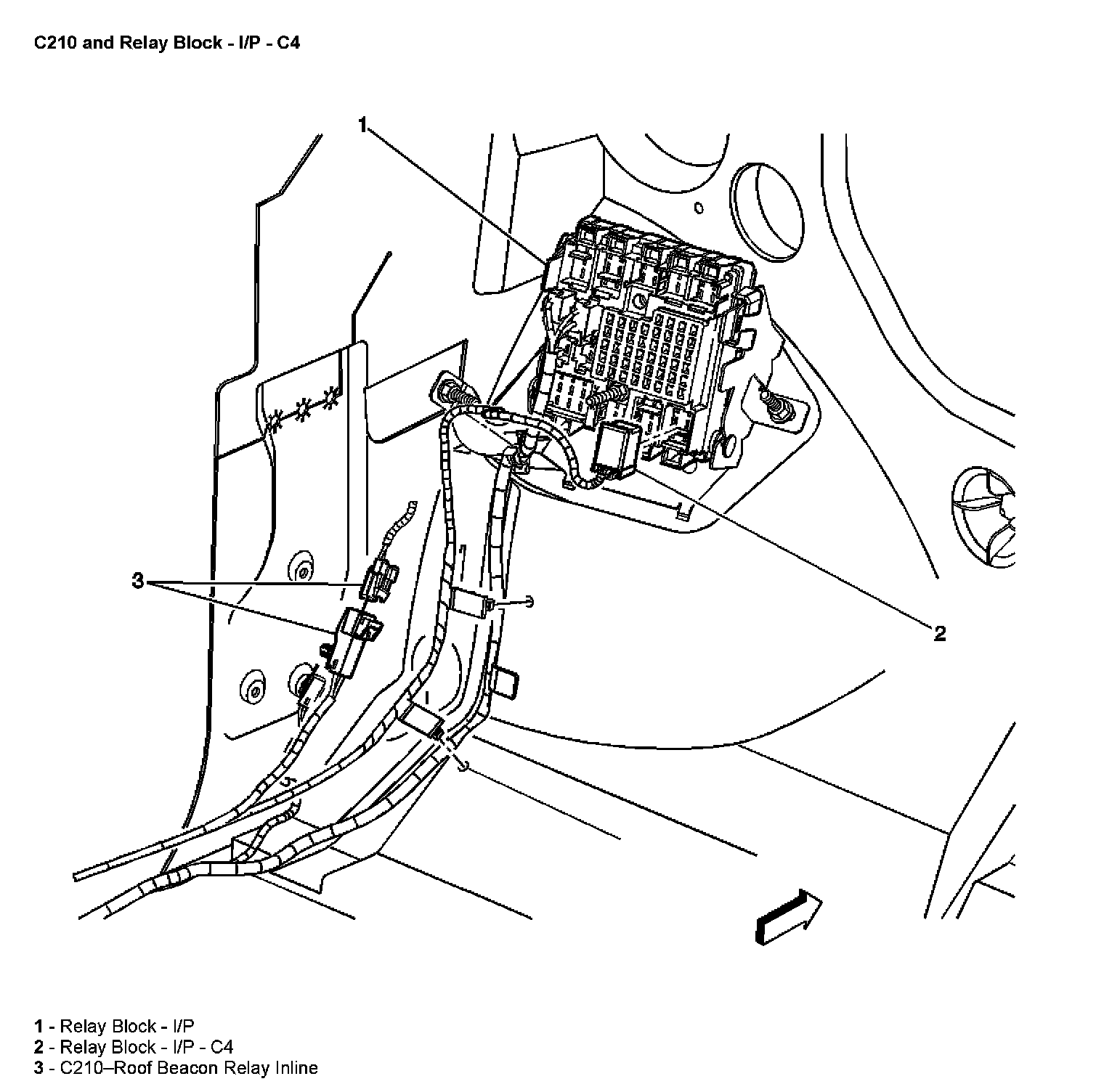 C210 and Relay Block - I/P - C4

1

3

2

1 - Relay Block - I/P
2 - Relay Block - I/P - C4
3 - C210–Roof Beacon Relay Inline