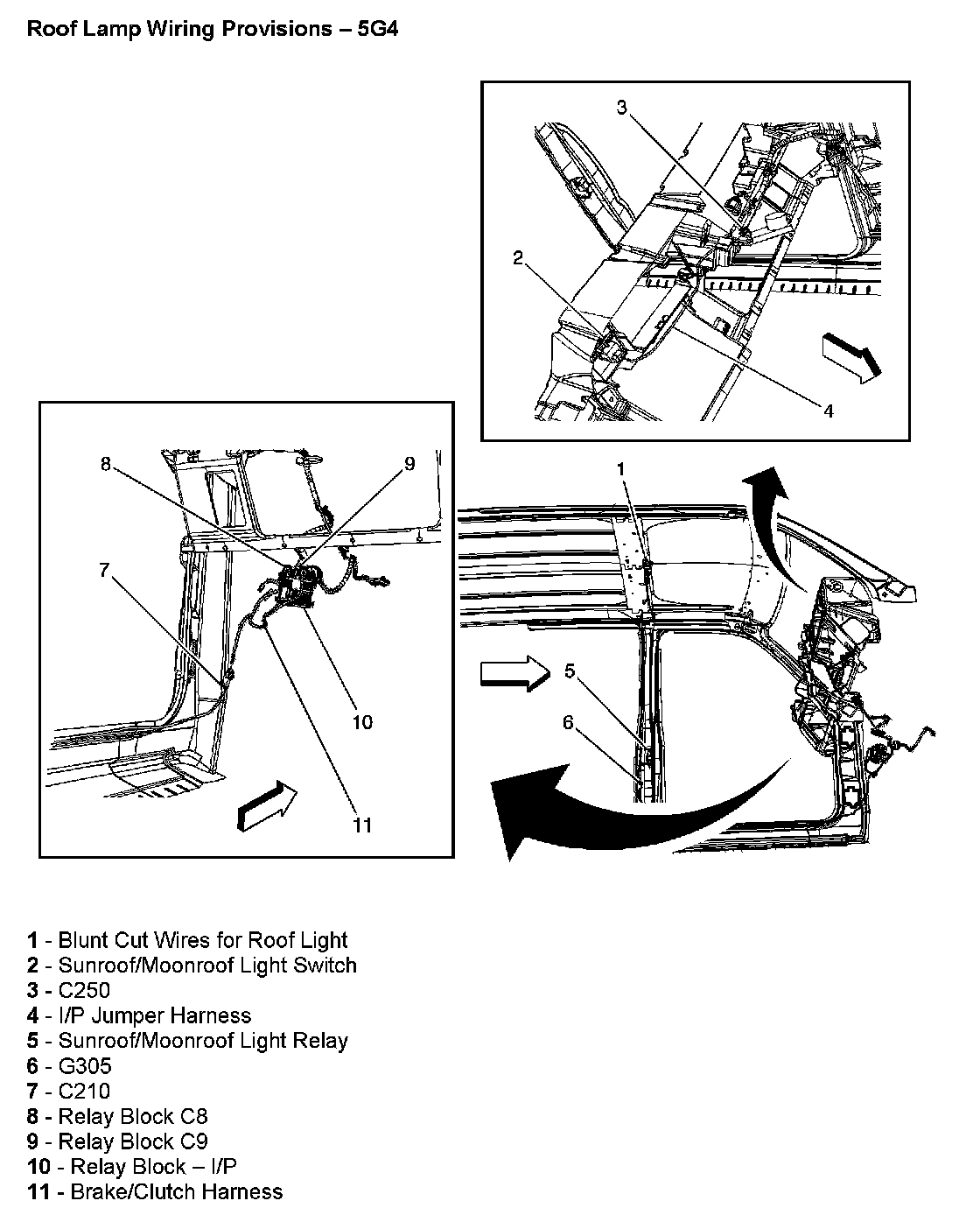 Roof Lamp Wiring Provisions – 5G4

3

2

4

8

9

7

10

11

1

5

6

1 - Blunt Cut Wires for Roof Light
2 - Sunroof/Moonroof Light Switch
3 - C250
4 - I/P Jumper Harness
5 - Sunroof/Moonroof Light Relay
6 - G305
7 - C210
8 - Relay Block C8
9 - Relay Block C9
10 - Relay Block – I/P
11 - Brake/Clutch Harness