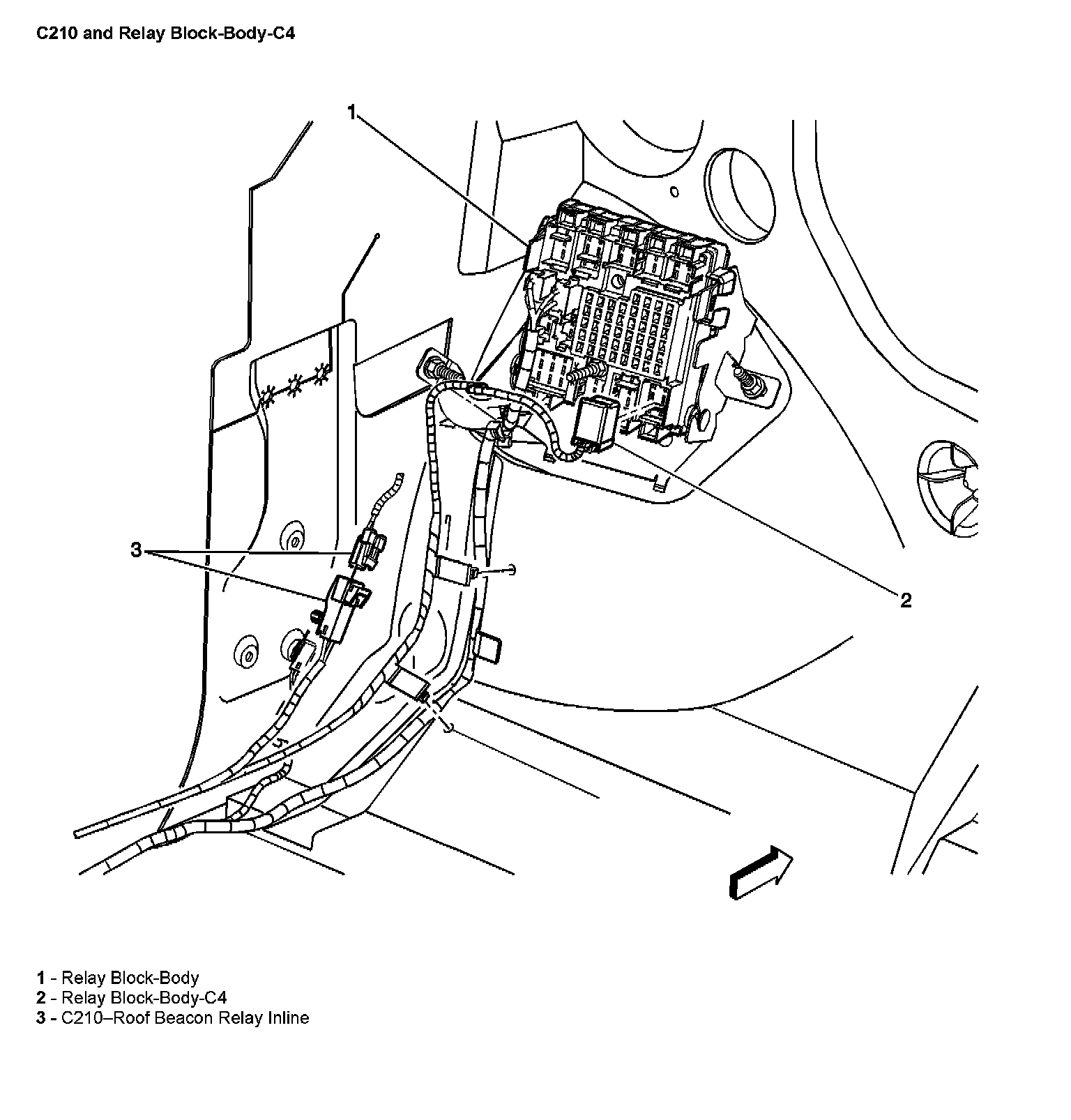 C210 and Relay Block-Body-C4

1

3

2

1 - Relay Block-Body
2 - Relay Block-Body-C4
3 - C210–Roof Beacon Relay Inline