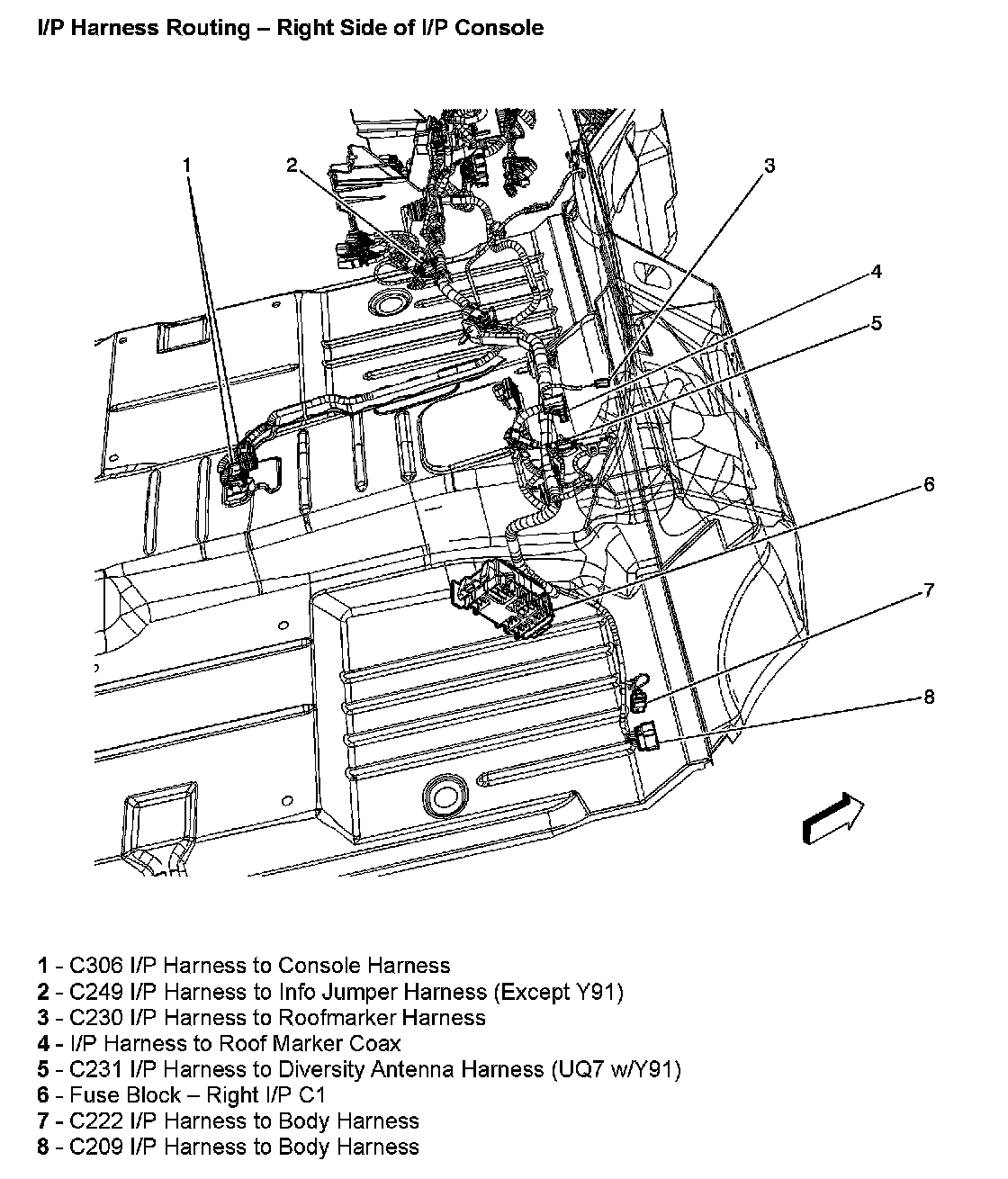 I/P Harness Routing – Right Side of I/P Console

1

2

3

4

5

6

7

8

1 - C306 I/P Harness to Console Harness
2 - C249 I/P Harness to Info Jumper Harness (Except Y91)
3 - C230 I/P Harness to Roofmarker Harness
4 - I/P Harness to Roof Marker Coax
5 - C231 I/P Harness to Diversity Antenna Harness (UQ7 w/Y91)
6 - Fuse Block – Right I/P C1
7 - C222 I/P Harness to Body Harness
8 - C209 I/P Harness to Body Harness