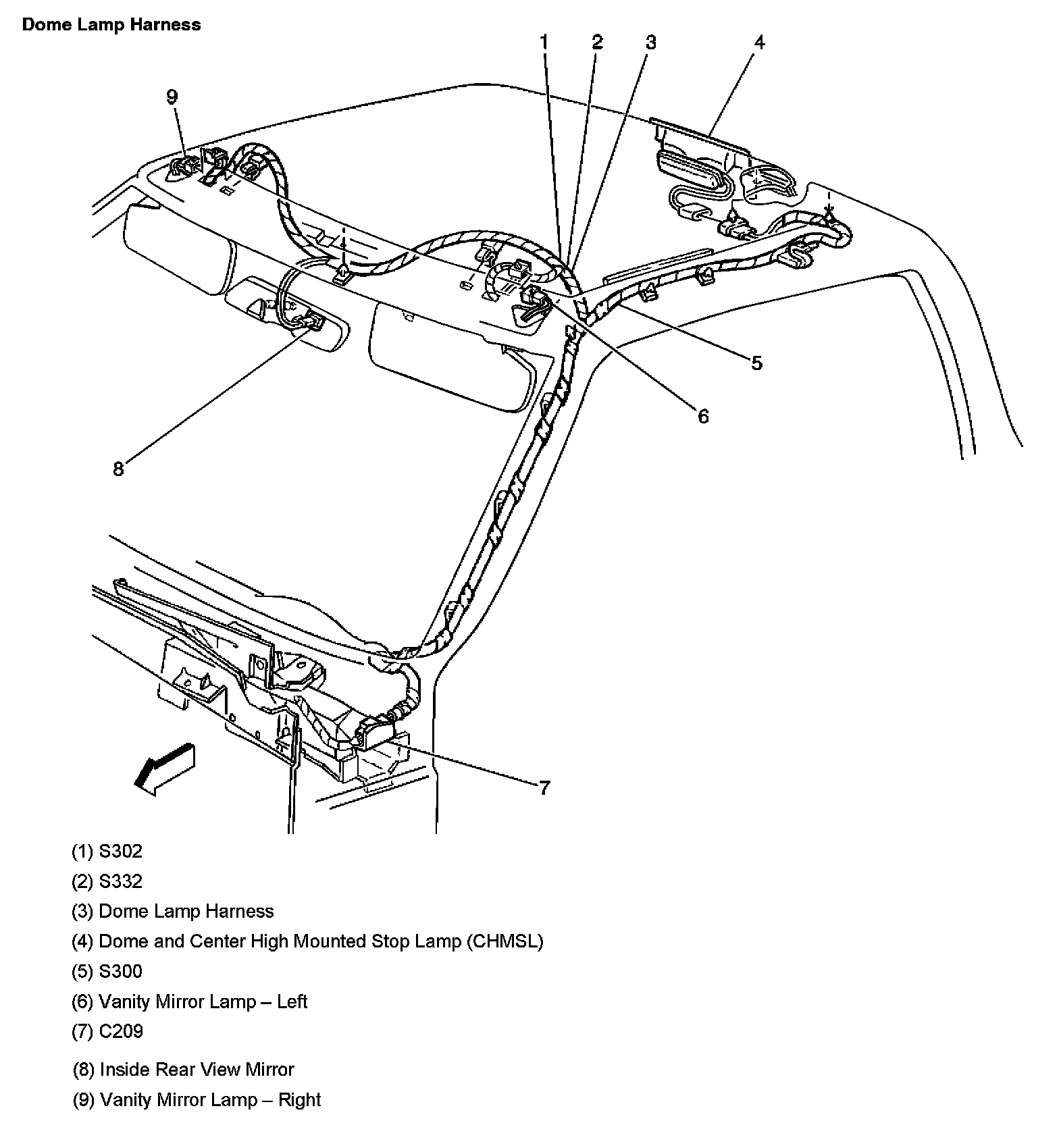 Dome Lamp Harness

1 2 3 4

9

5

6

8

7

(1) S302

(2) S332

(3) Dome Lamp Harness

(4) Dome and Center High Mounted Stop Lamp (CHMSL)

(5) S300

(6) Vanity Mirror Lamp – Left

(7) C209

(8) Inside Rear View Mirror

(9) Vanity Mirror Lamp – Right