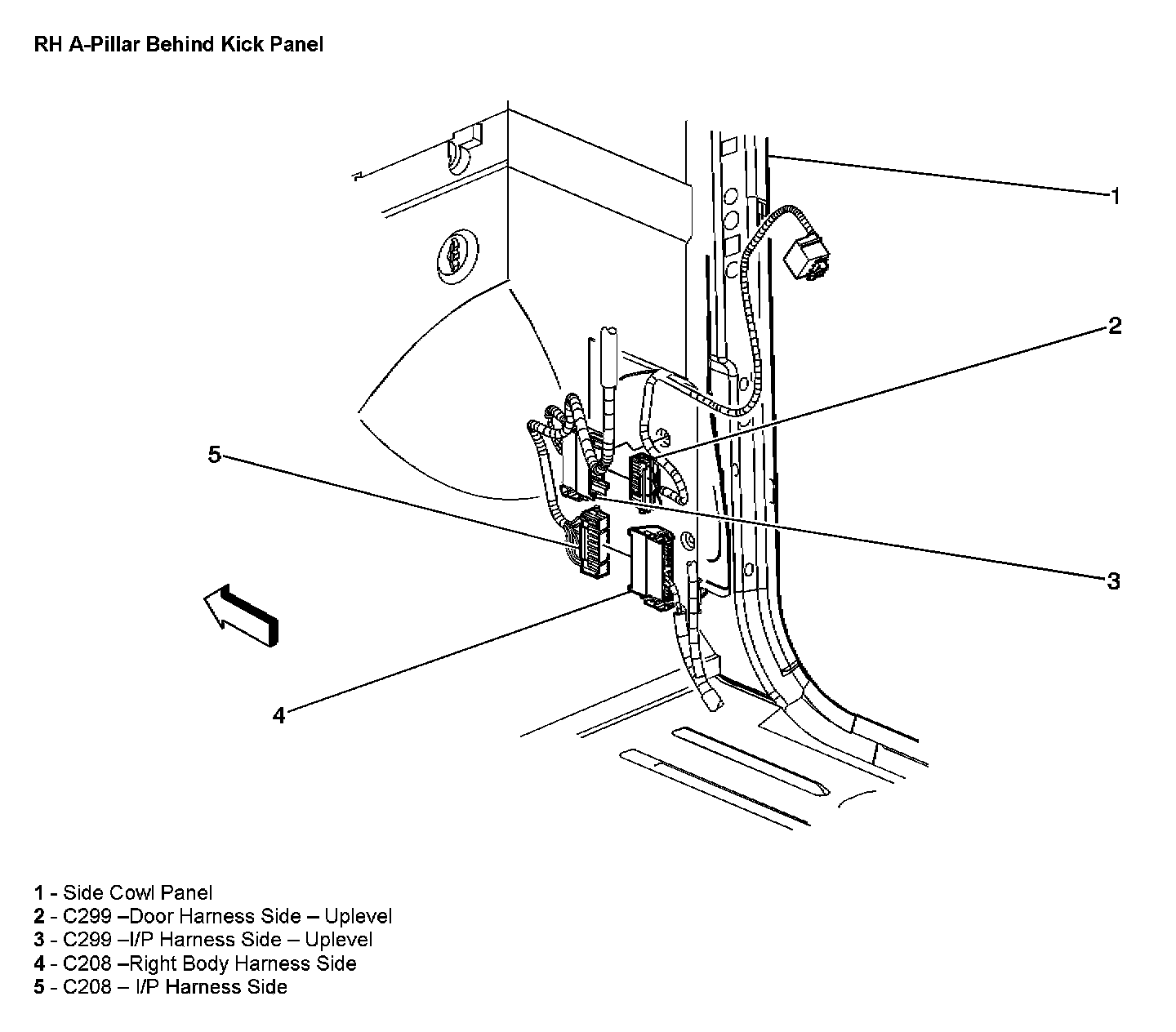 RH A-Pillar Behind Kick Panel

1

2

5

3

4

1 - Side Cowl Panel
2 - C299 –Door Harness Side – Uplevel
3 - C299 –I/P Harness Side – Uplevel
4 - C208 –Right Body Harness Side
5 - C208 – I/P Harness Side