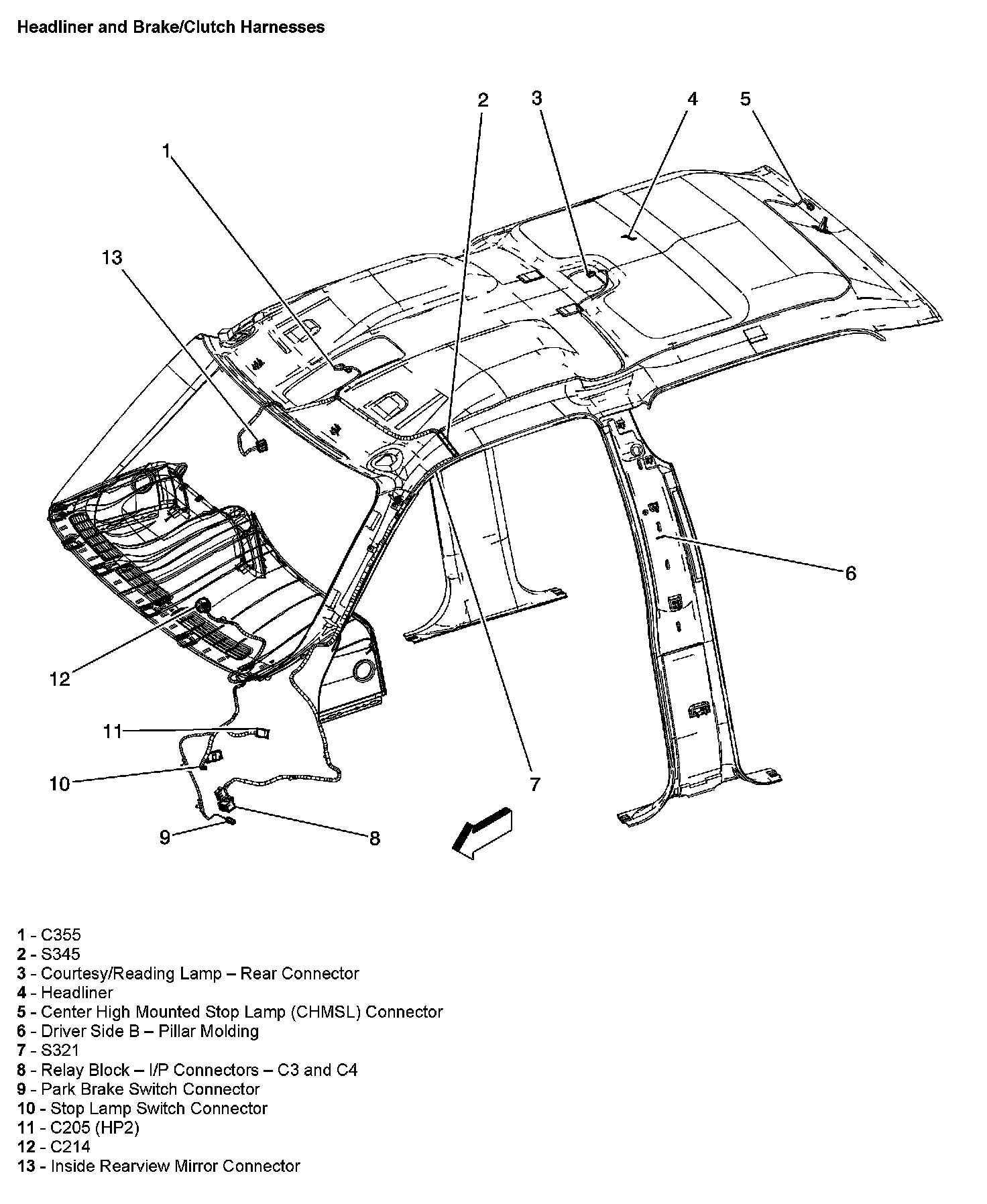 Headliner and Brake/Clutch Harnesses

2
3
4
5
1
13
6
12
11
10
7
9
8

1 - C355
2 - S345
3 - Courtesy/Reading Lamp – Rear Connector
4 - Headliner
5 - Center High Mounted Stop Lamp (CHMSL) Connector
6 - Driver Side B – Pillar Molding
7 - S321
8 - Relay Block – I/P Connectors – C3 and C4
9 - Park Brake Switch Connector
10 - Stop Lamp Switch Connector
11 - C205 (HP2)
12 - C214
13 - Inside Rearview Mirror Connector