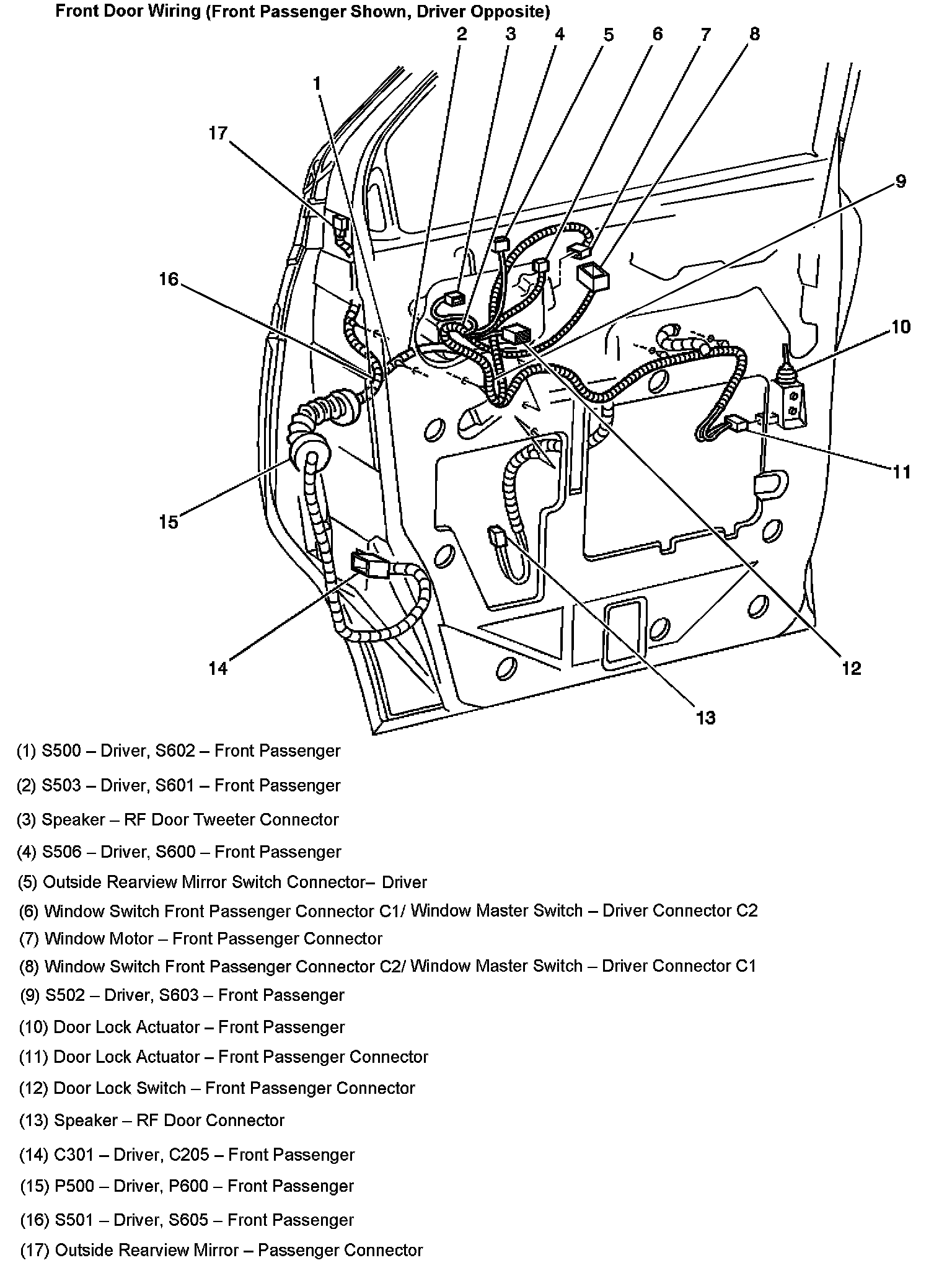 Front Door Wiring (Front Passenger Shown, Driver Opposite)

2 3 4 5 6 7 8

1

17

9

16

10

11

15

14

12

13

(1) S500 – Driver, S602 – Front Passenger

(2) S503 – Driver, S601 – Front Passenger

(3) Speaker – RF Door Tweeter Connector

(4) S506 – Driver, S600 – Front Passenger

(5) Outside Rearview Mirror Switch Connector– Driver

(6) Window Switch Front Passenger Connector C1/ Window Master Switch – Driver Connector C2

(7) Window Motor – Front Passenger Connector

(8) Window Switch Front Passenger Connector C2/ Window Master Switch – Driver Connector C1

(9) S502 – Driver, S603 – Front Passenger

(10) Door Lock Actuator – Front Passenger

(11) Door Lock Actuator – Front Passenger Connector

(12) Door Lock Switch – Front Passenger Connector

(13) Speaker – RF Door Connector

(14) C301 – Driver, C205 – Front Passenger

(15) P500 – Driver, P600 – Front Passenger

(16) S501 – Driver, S605 – Front Passenger

(17) Outside Rearview Mirror – Passenger Connector