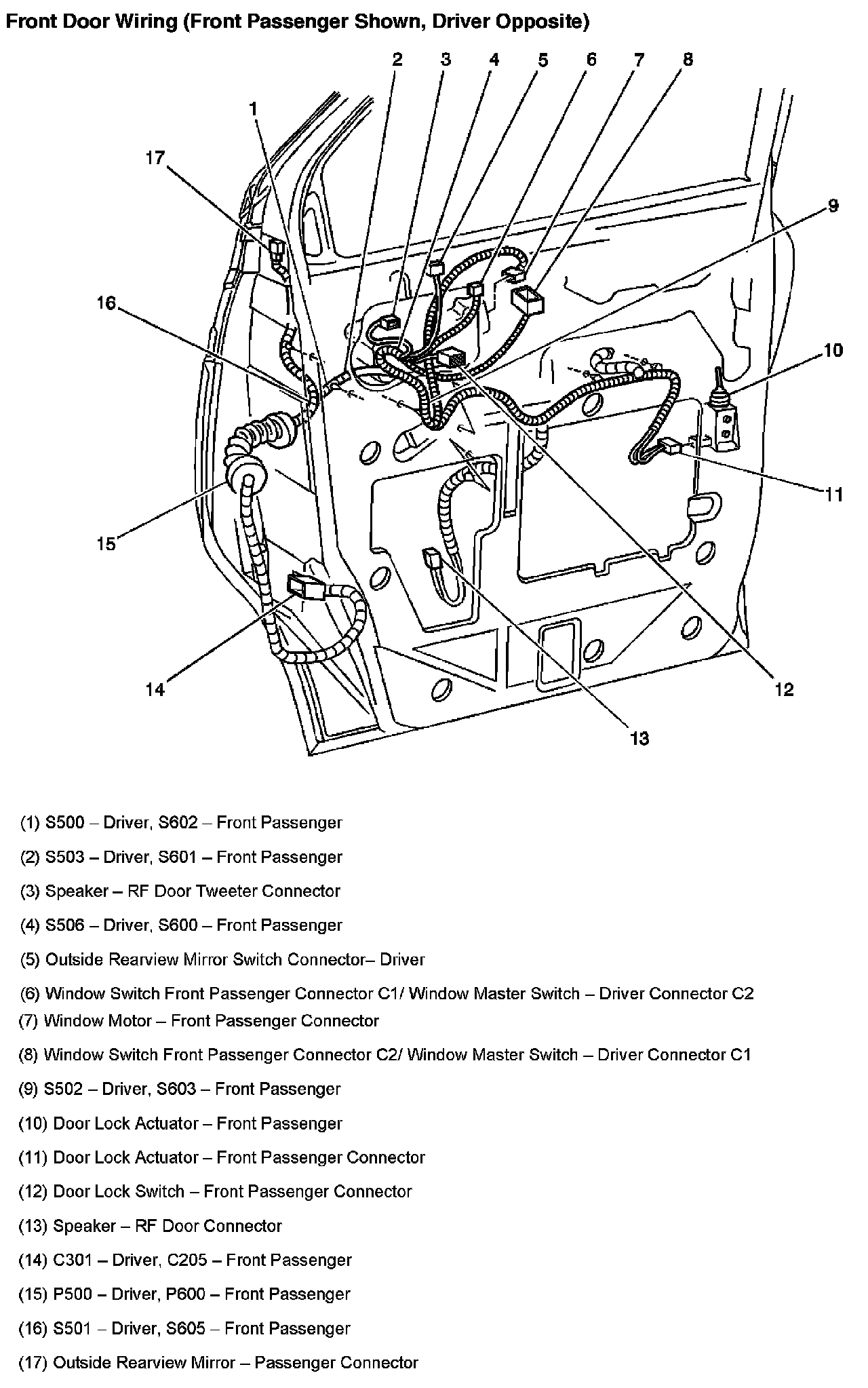 Front Door Wiring (Front Passenger Shown, Driver Opposite)

2 3 4 5 6 7 8
1
17
9
16
10
11
15
14
12
13

(1) S500 – Driver, S602 – Front Passenger

(2) S503 – Driver, S601 – Front Passenger

(3) Speaker – RF Door Tweeter Connector

(4) S506 – Driver, S600 – Front Passenger

(5) Outside Rearview Mirror Switch Connector– Driver

(6) Window Switch Front Passenger Connector C1/ Window Master Switch – Driver Connector C2

(7) Window Motor – Front Passenger Connector

(8) Window Switch Front Passenger Connector C2/ Window Master Switch – Driver Connector C1

(9) S502 – Driver, S603 – Front Passenger

(10) Door Lock Actuator – Front Passenger

(11) Door Lock Actuator – Front Passenger Connector

(12) Door Lock Switch – Front Passenger Connector

(13) Speaker – RF Door Connector

(14) C301 – Driver, C205 – Front Passenger

(15) P500 – Driver, P600 – Front Passenger

(16) S501 – Driver, S605 – Front Passenger

(17) Outside Rearview Mirror – Passenger Connector