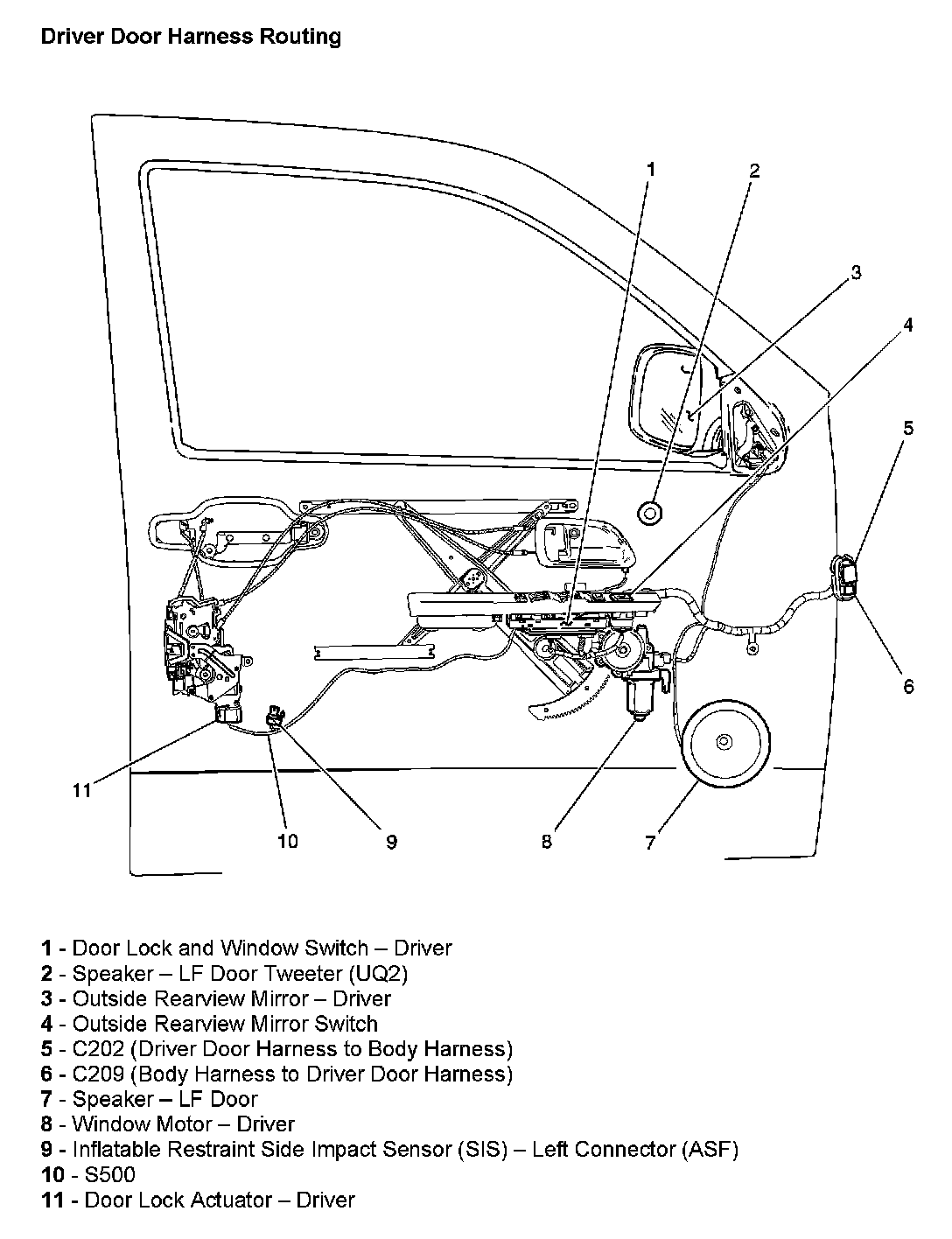 Driver Door Harness Routing

1
2
3
4
5
6
11
10
9
8
7

1 - Door Lock and Window Switch – Driver
2 - Speaker – LF Door Tweeter (UQ2)
3 - Outside Rearview Mirror – Driver
4 - Outside Rearview Mirror Switch
5 - C202 (Driver Door Harness to Body Harness)
6 - C209 (Body Harness to Driver Door Harness)
7 - Speaker – LF Door
8 - Window Motor – Driver
9 - Inflatable Restraint Side Impact Sensor (SIS) – Left Connector (ASF)
10 - S500
11 - Door Lock Actuator – Driver