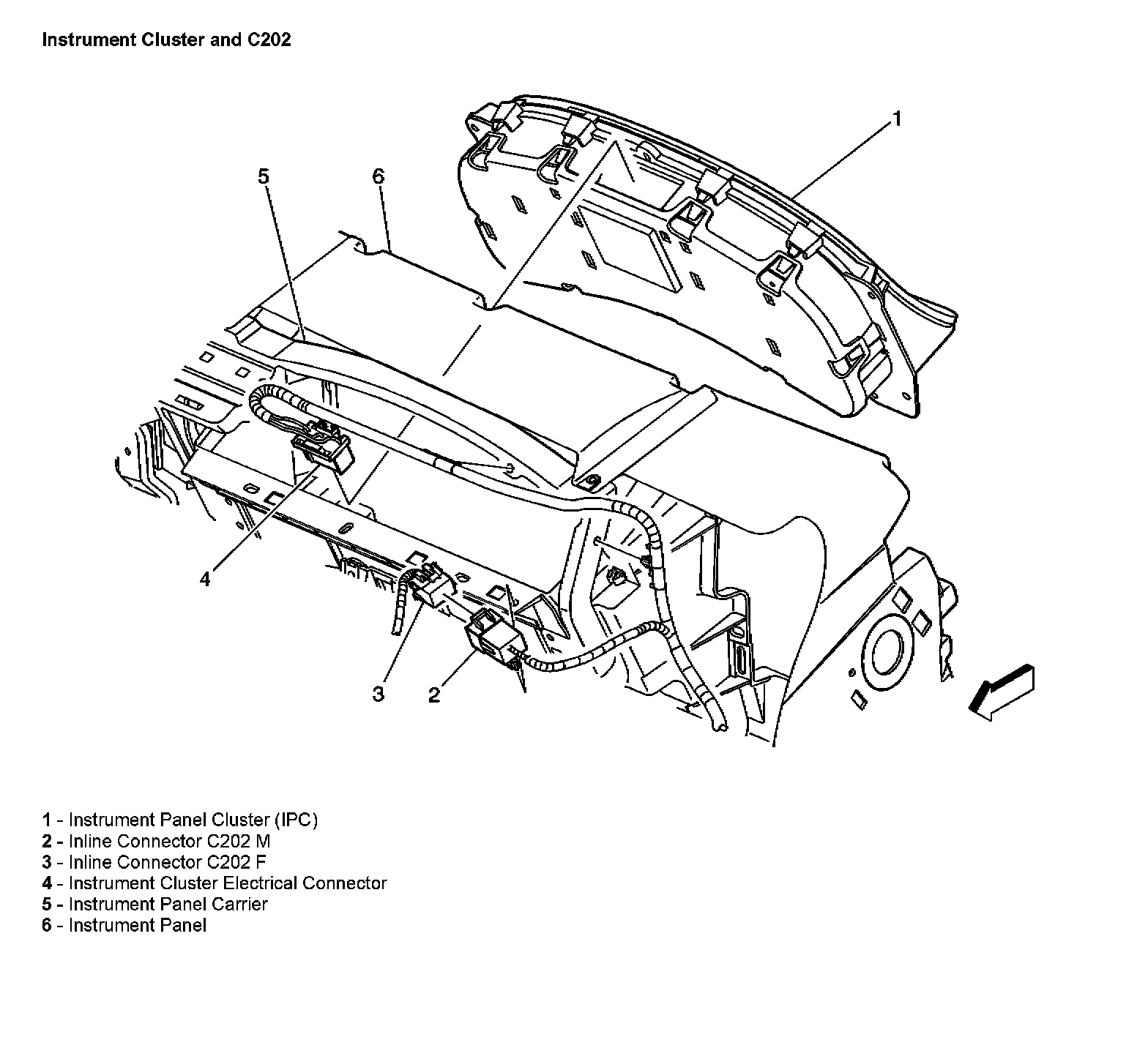 Instrument Cluster and C202

1

5

6

4

3

2

1 - Instrument Panel Cluster (IPC)
2 - Inline Connector C202 M
3 - Inline Connector C202 F
4 - Instrument Cluster Electrical Connector
5 - Instrument Panel Carrier
6 - Instrument Panel