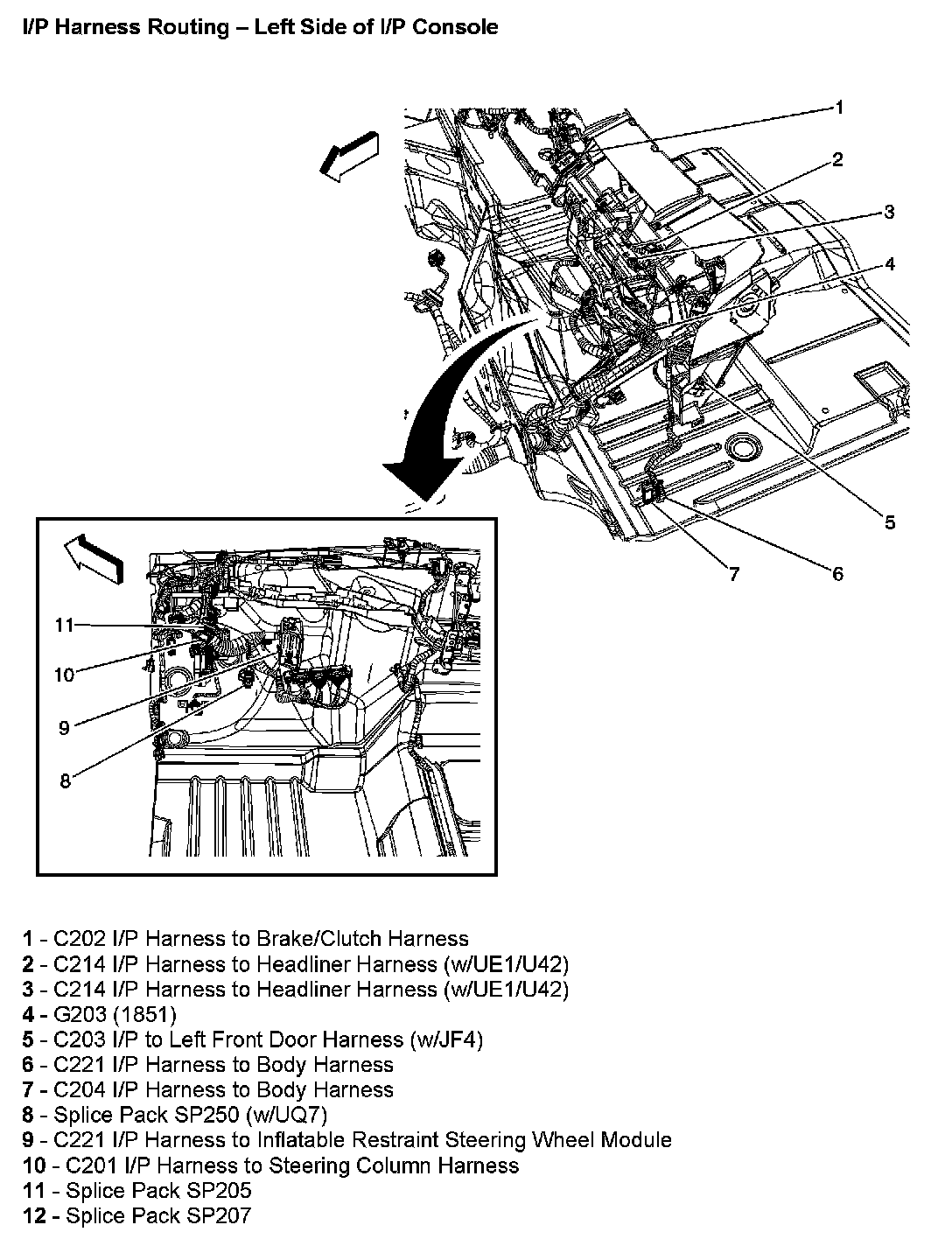 I/P Harness Routing – Left Side of I/P Console

1
2
3
4
5
6
7

11
10
9
8

1 - C202 I/P Harness to Brake/Clutch Harness
2 - C214 I/P Harness to Headliner Harness (w/UE1/U42)
3 - C214 I/P Harness to Headliner Harness (w/UE1/U42)
4 - G203 (1851)
5 - C203 I/P to Left Front Door Harness (w/JF4)
6 - C221 I/P Harness to Body Harness
7 - C204 I/P Harness to Body Harness
8 - Splice Pack SP250 (w/UQ7)
9 - C221 I/P Harness to Inflatable Restraint Steering Wheel Module
10 - C201 I/P Harness to Steering Column Harness
11 - Splice Pack SP205
12 - Splice Pack SP207