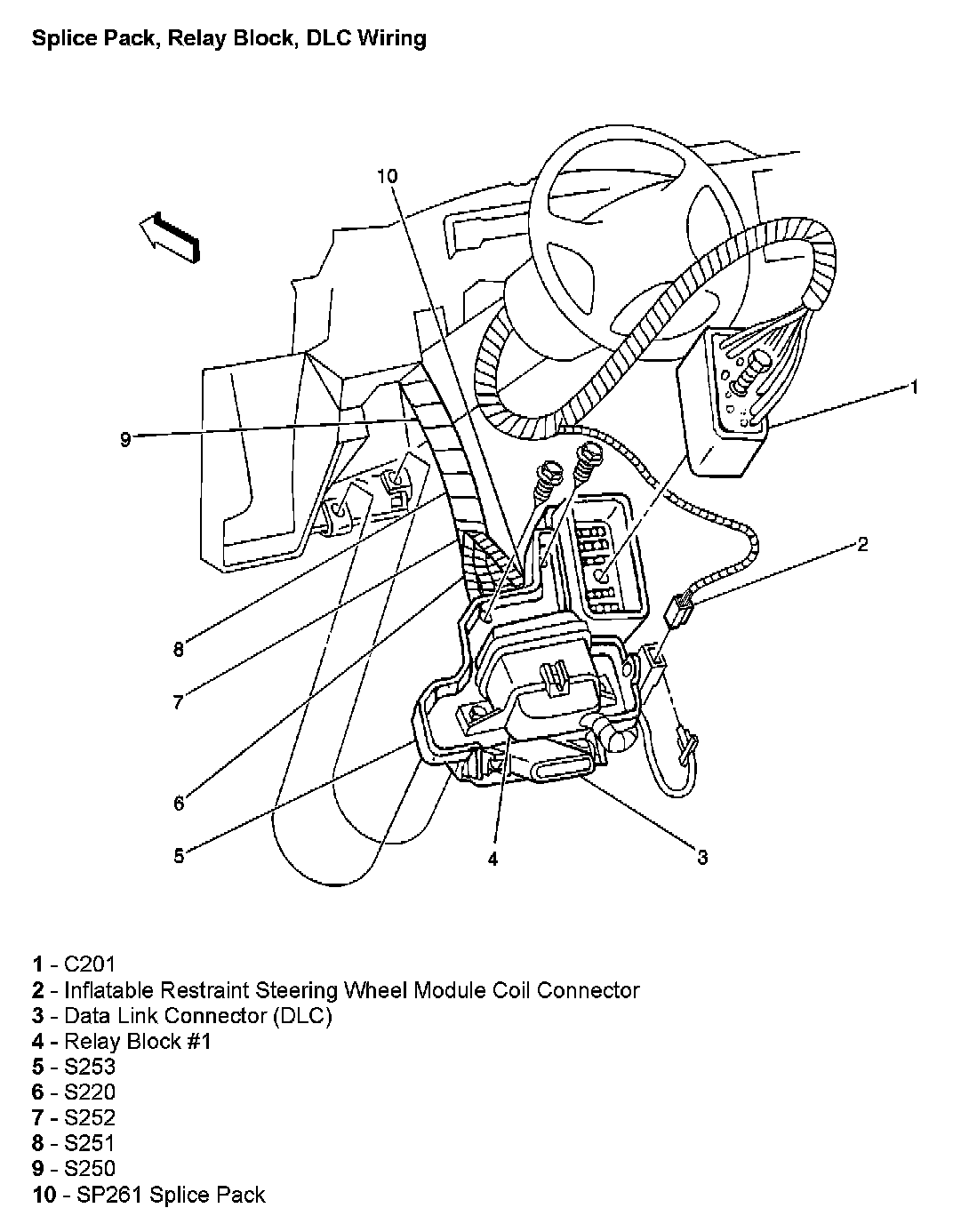 Splice Pack, Relay Block, DLC Wiring

10
1
9
2
8
7
6
5
4
3

1 - C201
2 - Inflatable Restraint Steering Wheel Module Coil Connector
3 - Data Link Connector (DLC)
4 - Relay Block #1
5 - S253
6 - S220
7 - S252
8 - S251
9 - S250
10 - SP261 Splice Pack