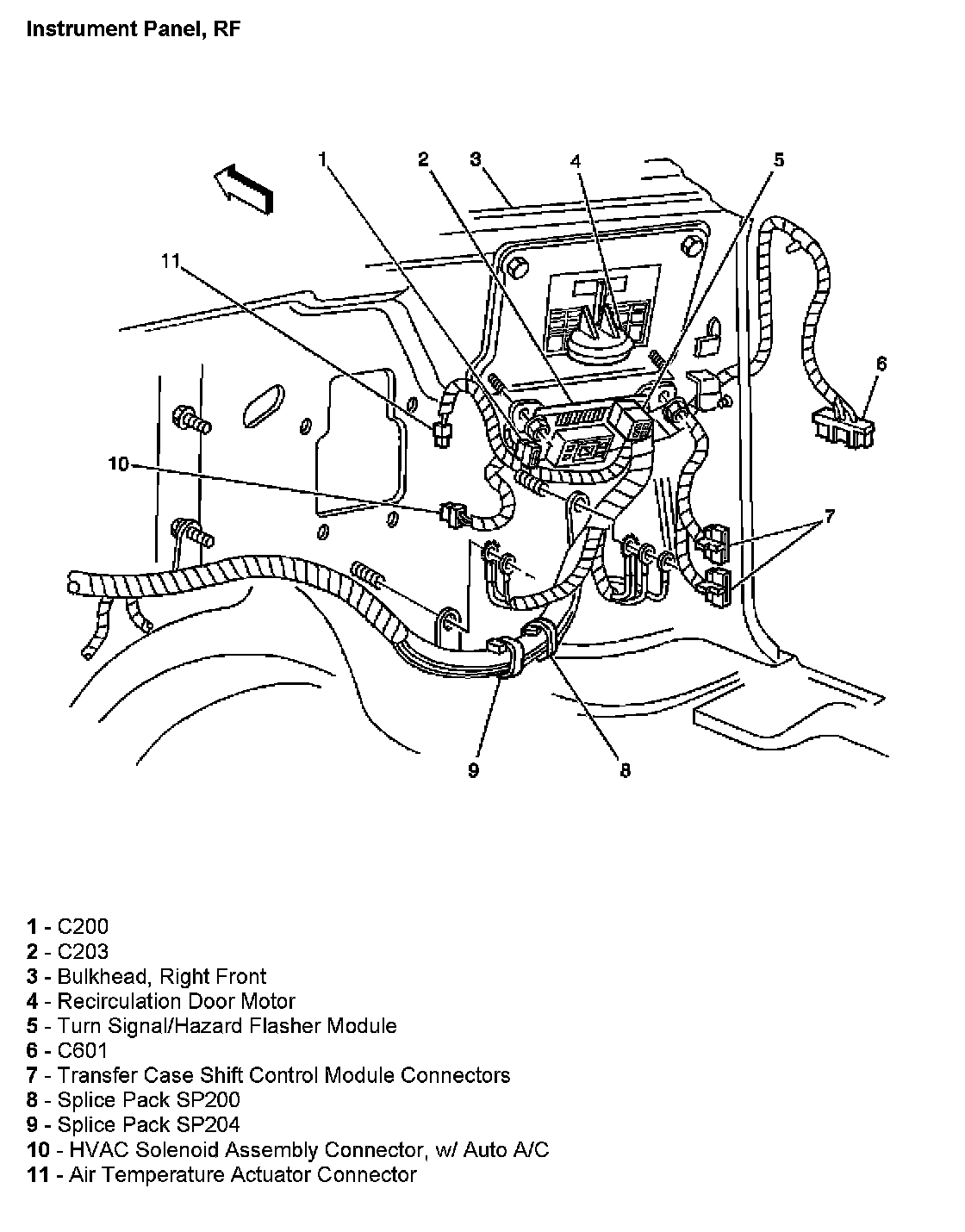 Instrument Panel, RF

1
2
3
4
5
11
6
10
7
9
8

1 - C200
2 - C203
3 - Bulkhead, Right Front
4 - Recirculation Door Motor
5 - Turn Signal/Hazard Flasher Module
6 - C601
7 - Transfer Case Shift Control Module Connectors
8 - Splice Pack SP200
9 - Splice Pack SP204
10 - HVAC Solenoid Assembly Connector, w/ Auto A/C
11 - Air Temperature Actuator Connector