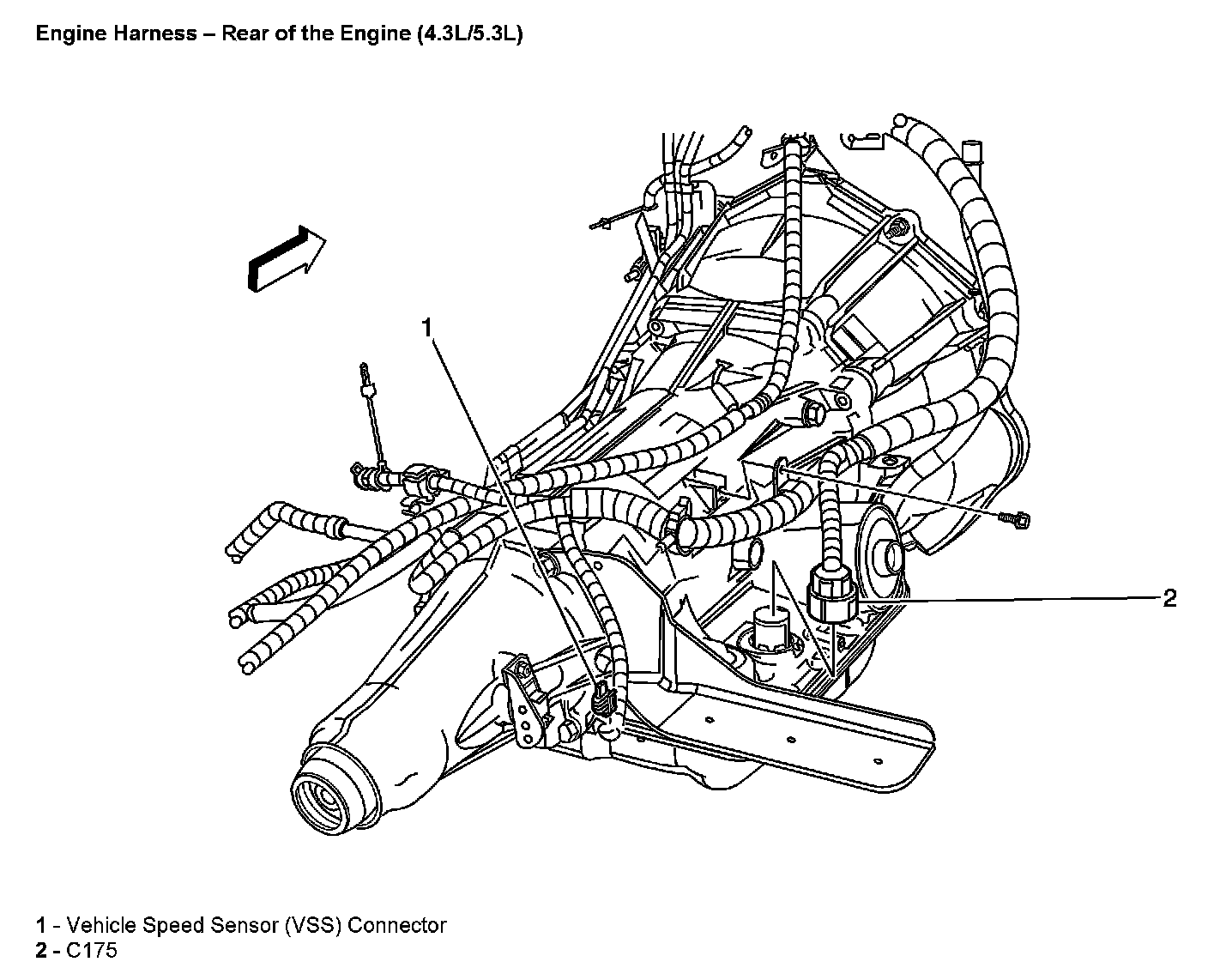 Engine Harness – Rear of the Engine (4.3L/5.3L)

1

2

1 - Vehicle Speed Sensor (VSS) Connector
2 - C175