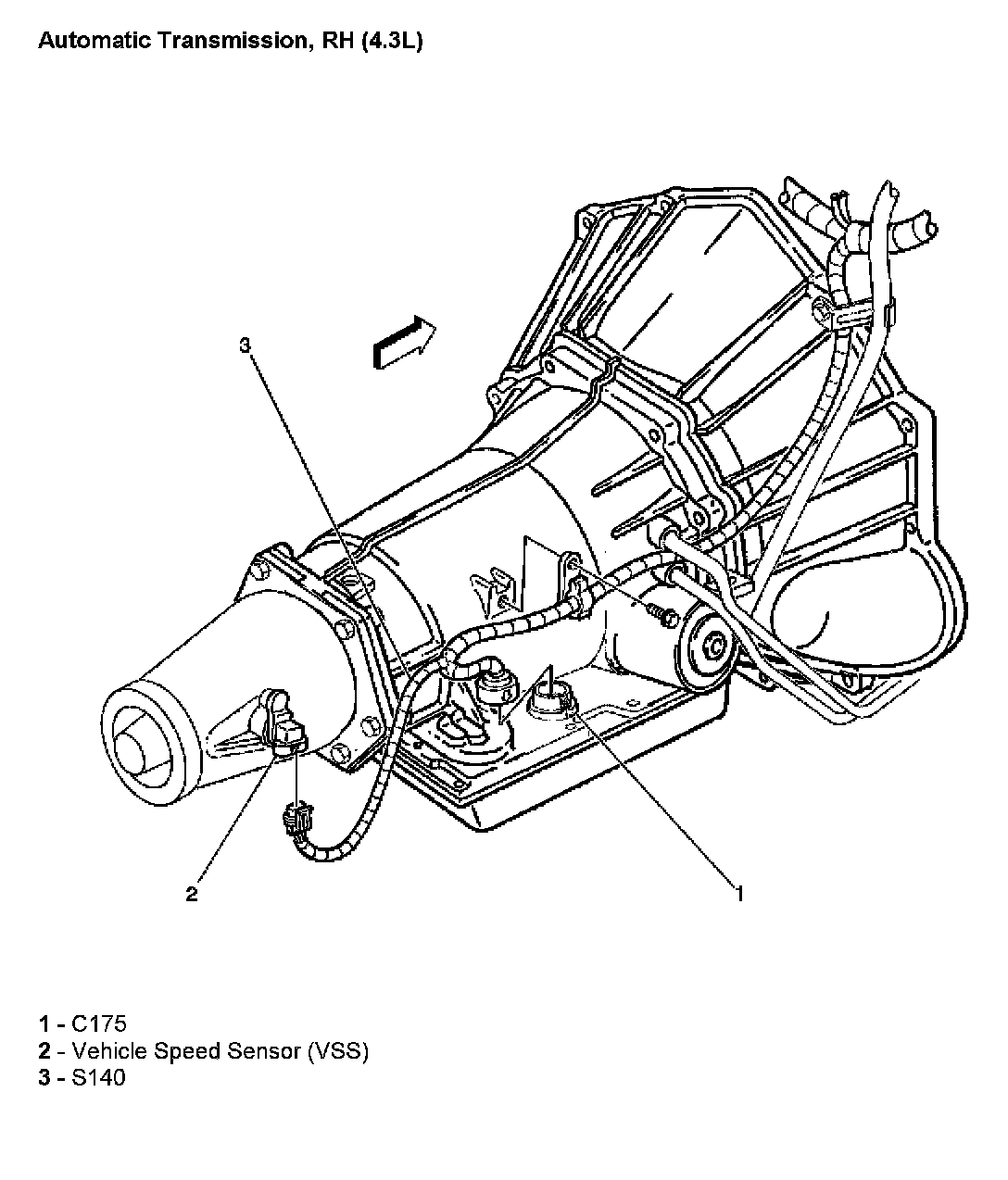 Automatic Transmission, RH (4.3L)

3

2

1

1 - C175
2 - Vehicle Speed Sensor (VSS)
3 - S140