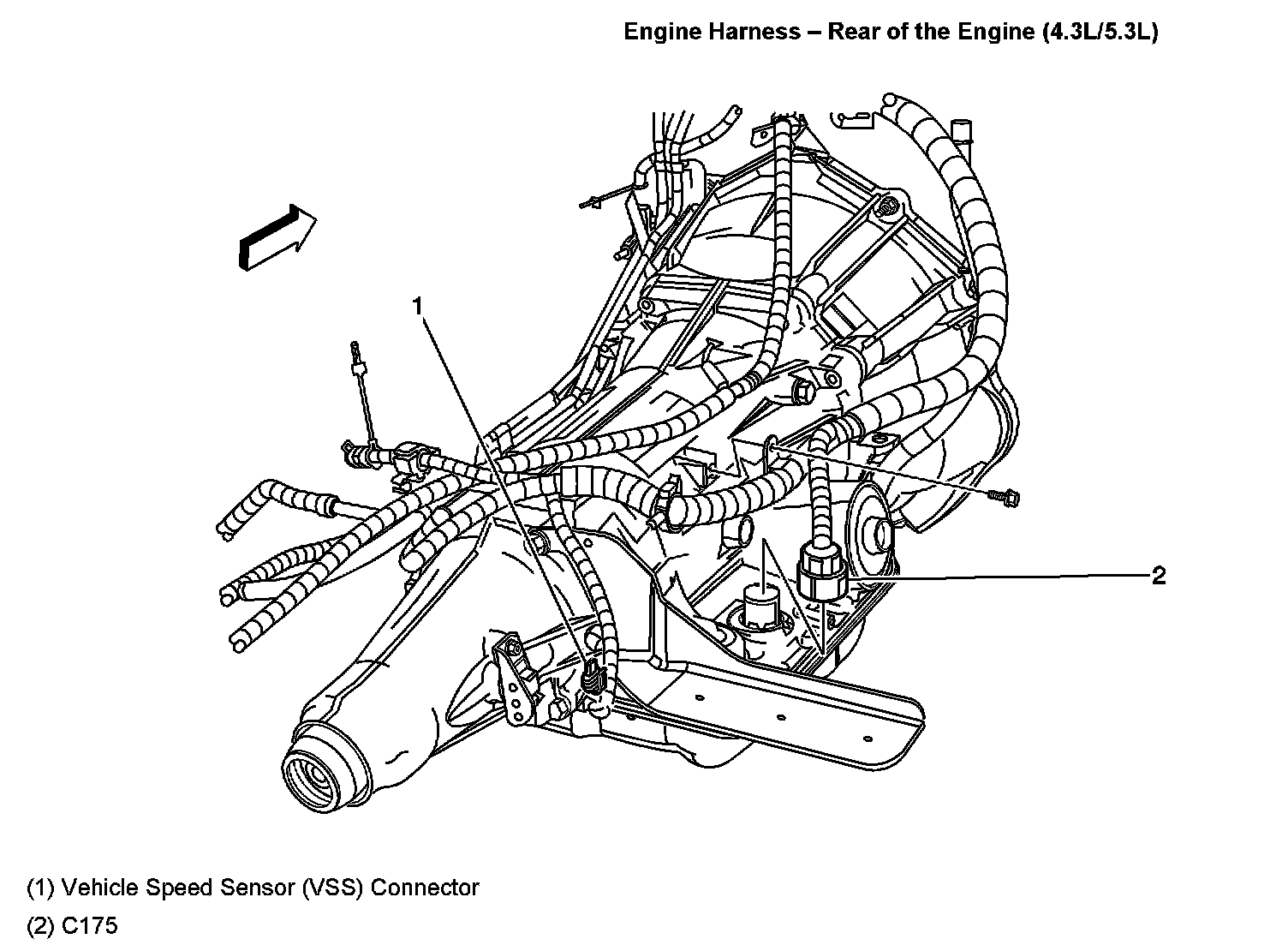 Engine Harness – Rear of the Engine (4.3L/5.3L)

1

2

(1) Vehicle Speed Sensor (VSS) Connector
(2) C175