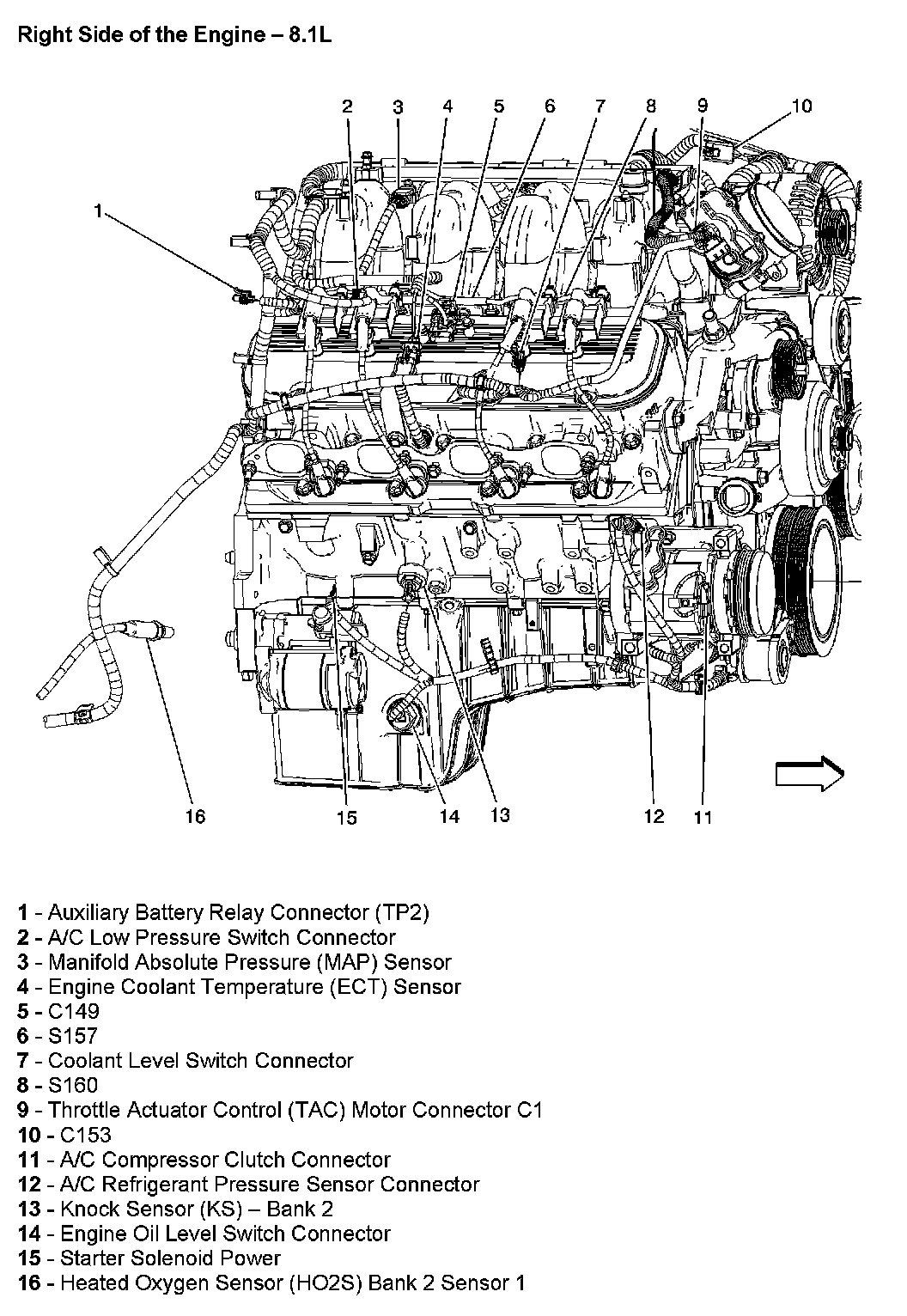 Right Side of the Engine – 8.1L

2 3 4 5 6 7 8 9 10

1

16 15 14 13 12 11

1 - Auxiliary Battery Relay Connector (TP2)
2 - A/C Low Pressure Switch Connector
3 - Manifold Absolute Pressure (MAP) Sensor
4 - Engine Coolant Temperature (ECT) Sensor
5 - C149
6 - S157
7 - Coolant Level Switch Connector
8 - S160
9 - Throttle Actuator Control (TAC) Motor Connector C1
10 - C153
11 - A/C Compressor Clutch Connector
12 - A/C Refrigerant Pressure Sensor Connector
13 - Knock Sensor (KS) – Bank 2
14 - Engine Oil Level Switch Connector
15 - Starter Solenoid Power
16 - Heated Oxygen Sensor (HO2S) Bank 2 Sensor 1