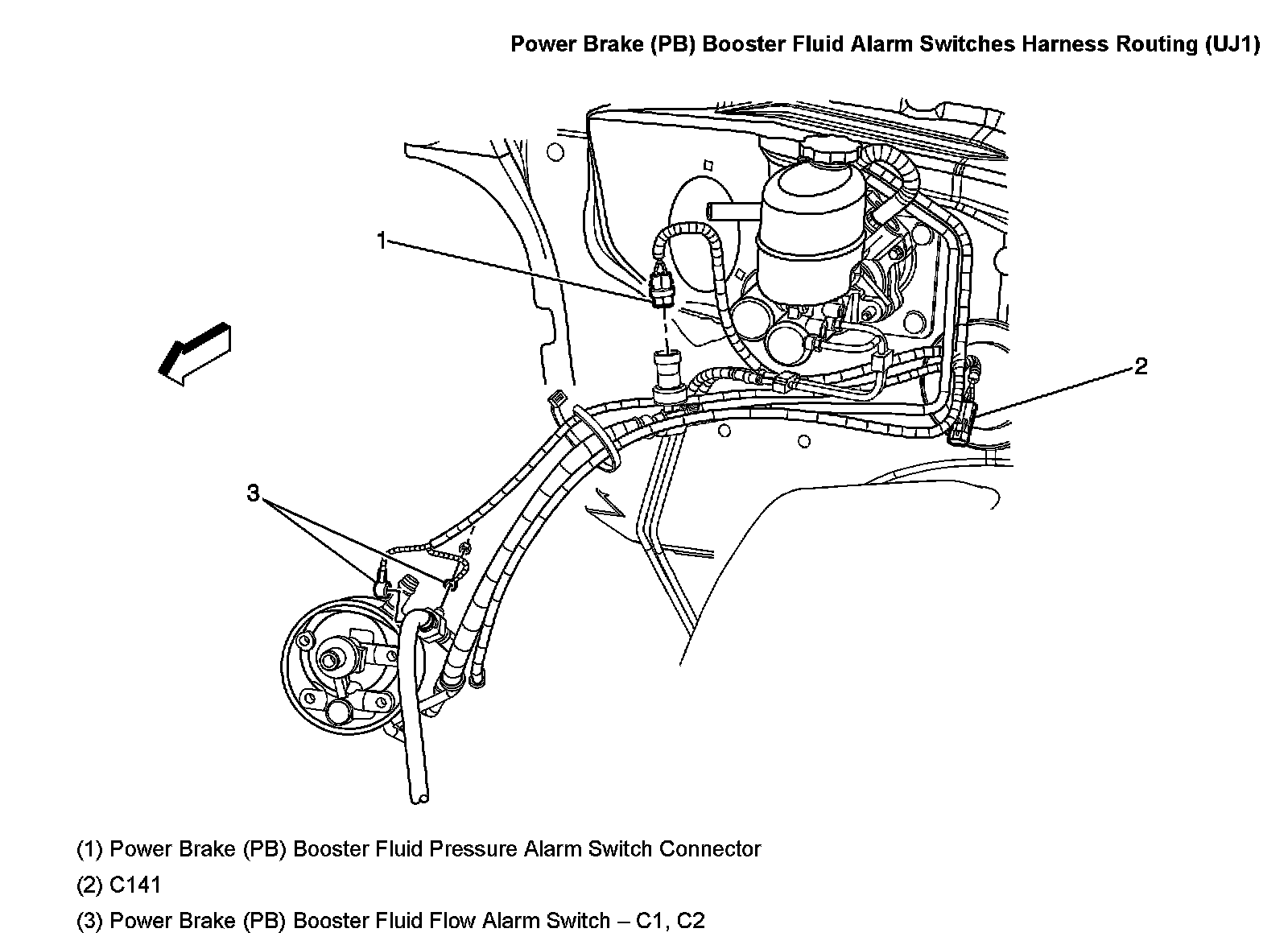 Power Brake (PB) Booster Fluid Alarm Switches Harness Routing (UJ1)

1

2

3

(1) Power Brake (PB) Booster Fluid Pressure Alarm Switch Connector

(2) C141

(3) Power Brake (PB) Booster Fluid Flow Alarm Switch – C1, C2