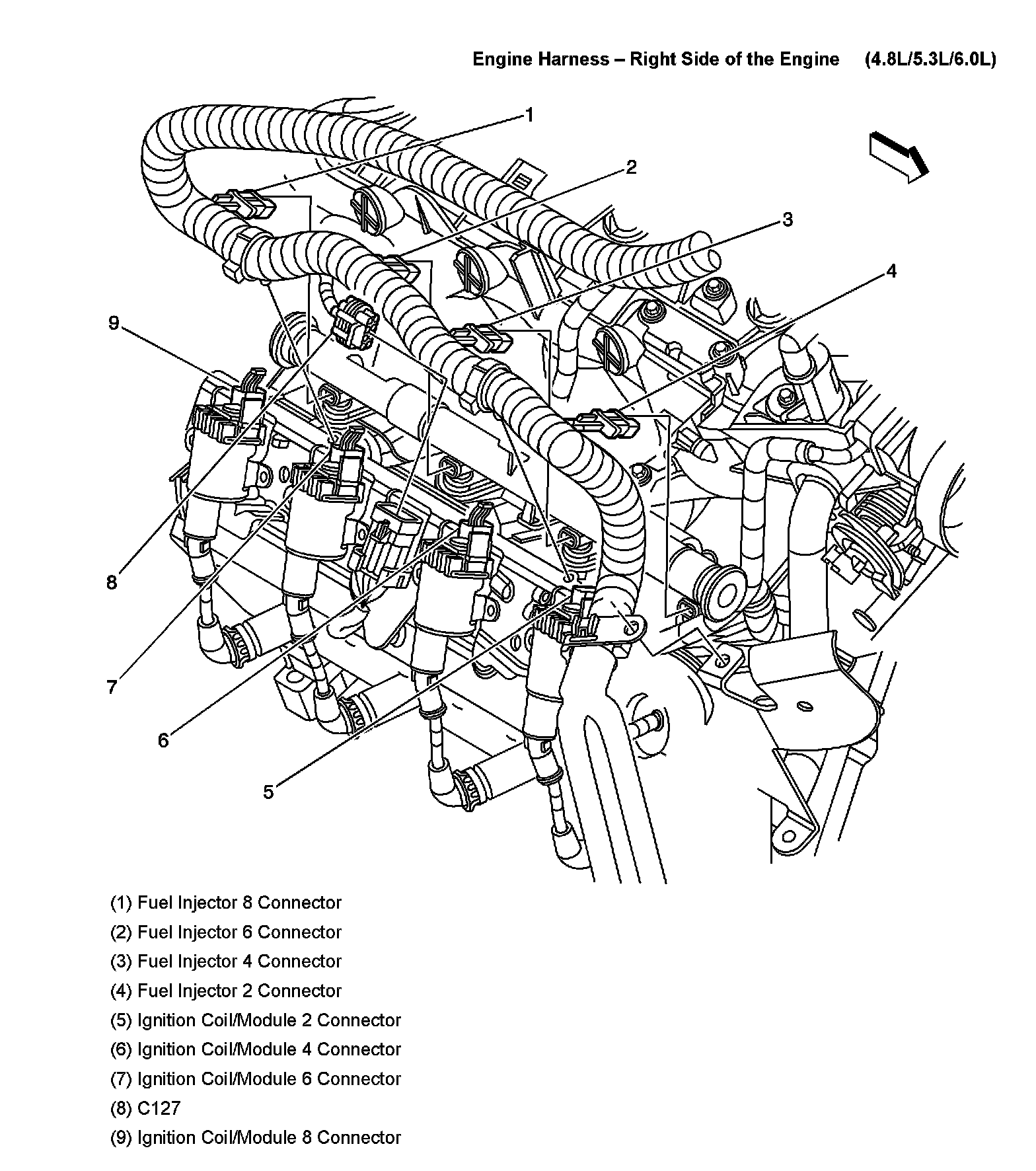 Engine Harness – Right Side of the Engine (4.8L/5.3L/6.0L)

1
2
3
4
9
8
7
6
5

(1) Fuel Injector 8 Connector
(2) Fuel Injector 6 Connector
(3) Fuel Injector 4 Connector
(4) Fuel Injector 2 Connector
(5) Ignition Coil/Module 2 Connector
(6) Ignition Coil/Module 4 Connector
(7) Ignition Coil/Module 6 Connector
(8) C127
(9) Ignition Coil/Module 8 Connector