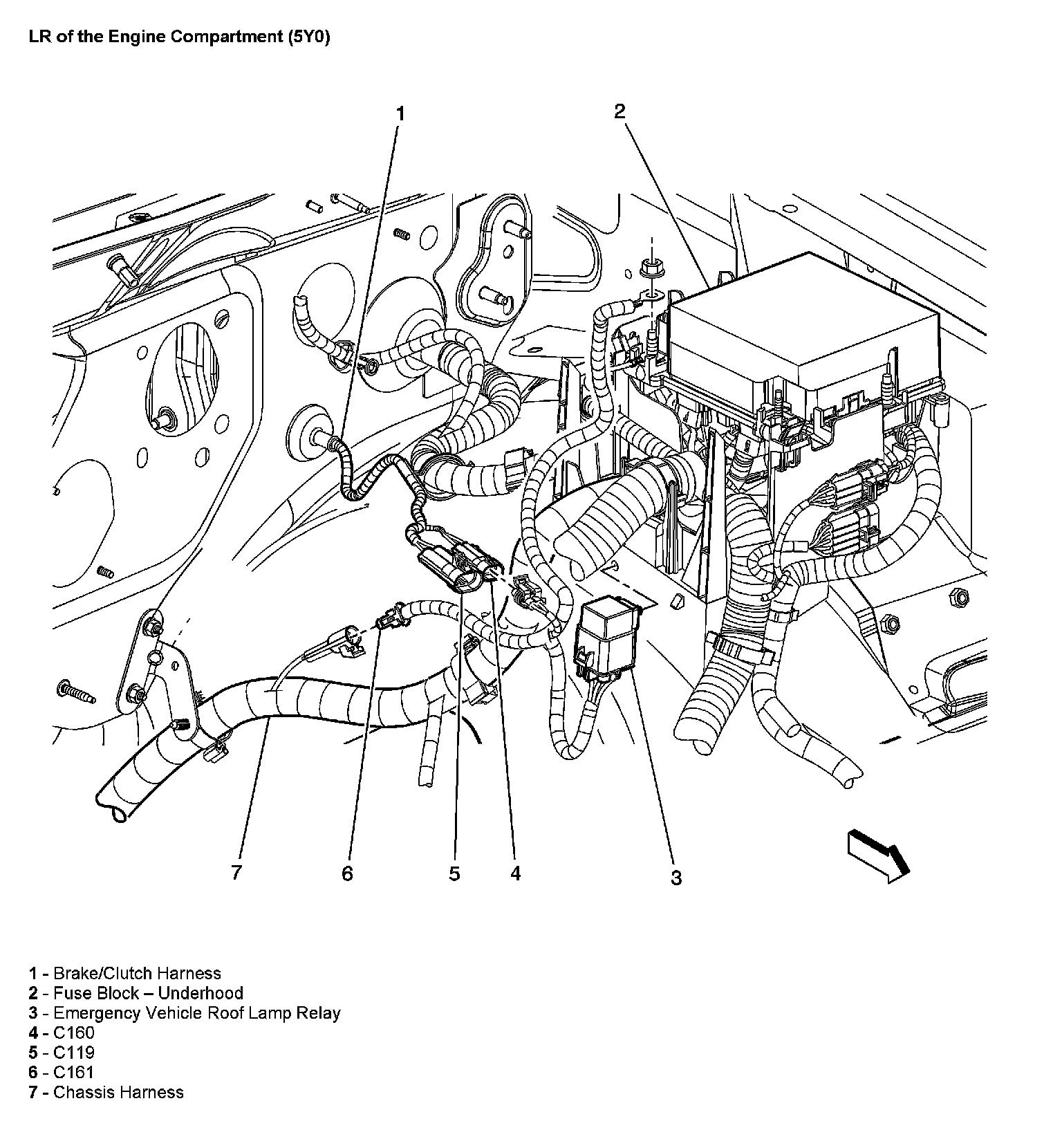 LR of the Engine Compartment (5Y0)

1

2

7

6

5

4

3

1 - Brake/Clutch Harness
2 - Fuse Block – Underhood
3 - Emergency Vehicle Roof Lamp Relay
4 - C160
5 - C119
6 - C161
7 - Chassis Harness