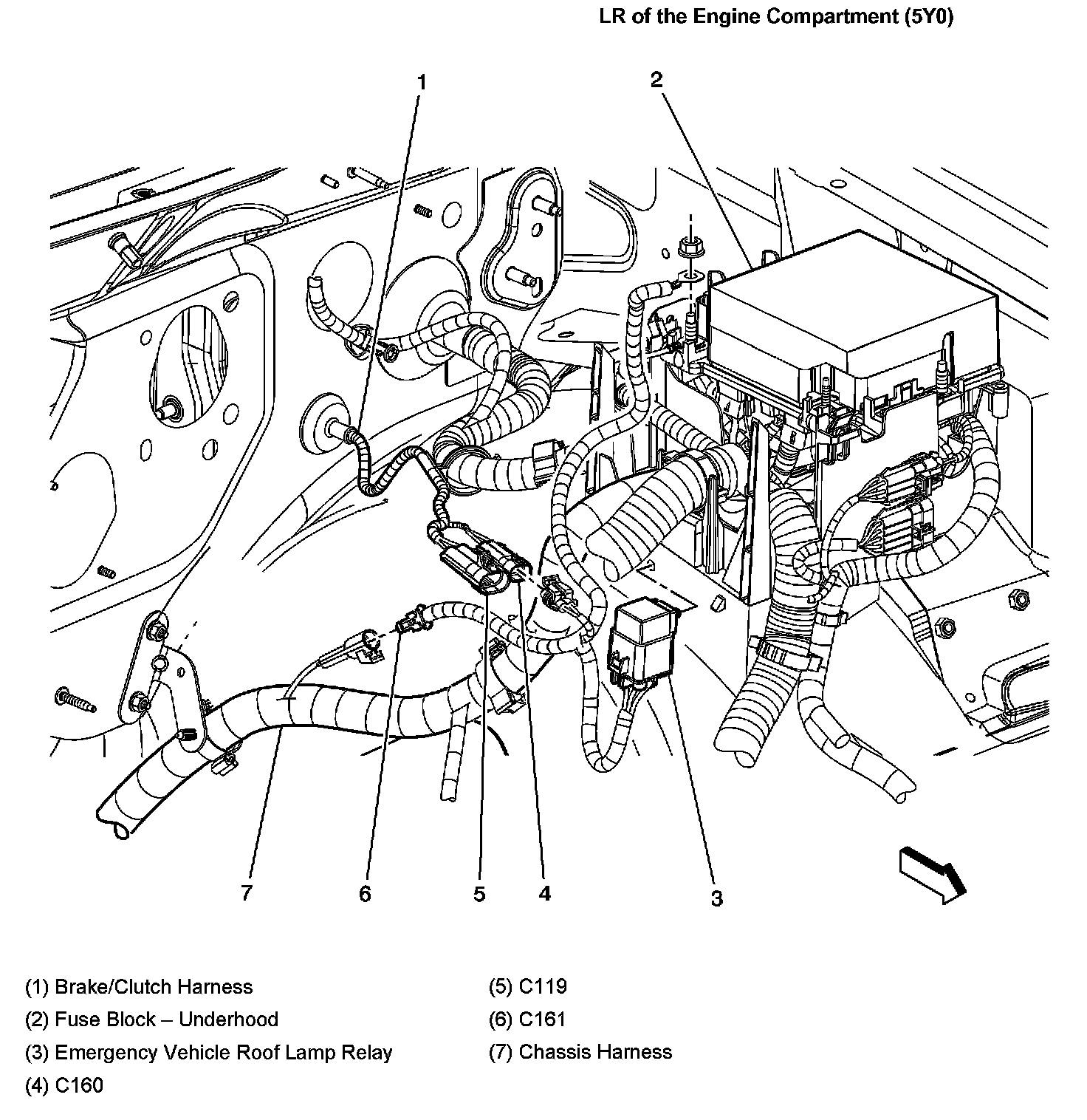 LR of the Engine Compartment (5Y0)

1

2

7

6

5

4

3

(1) Brake/Clutch Harness

(2) Fuse Block – Underhood

(3) Emergency Vehicle Roof Lamp Relay

(4) C160

(5) C119

(6) C161

(7) Chassis Harness