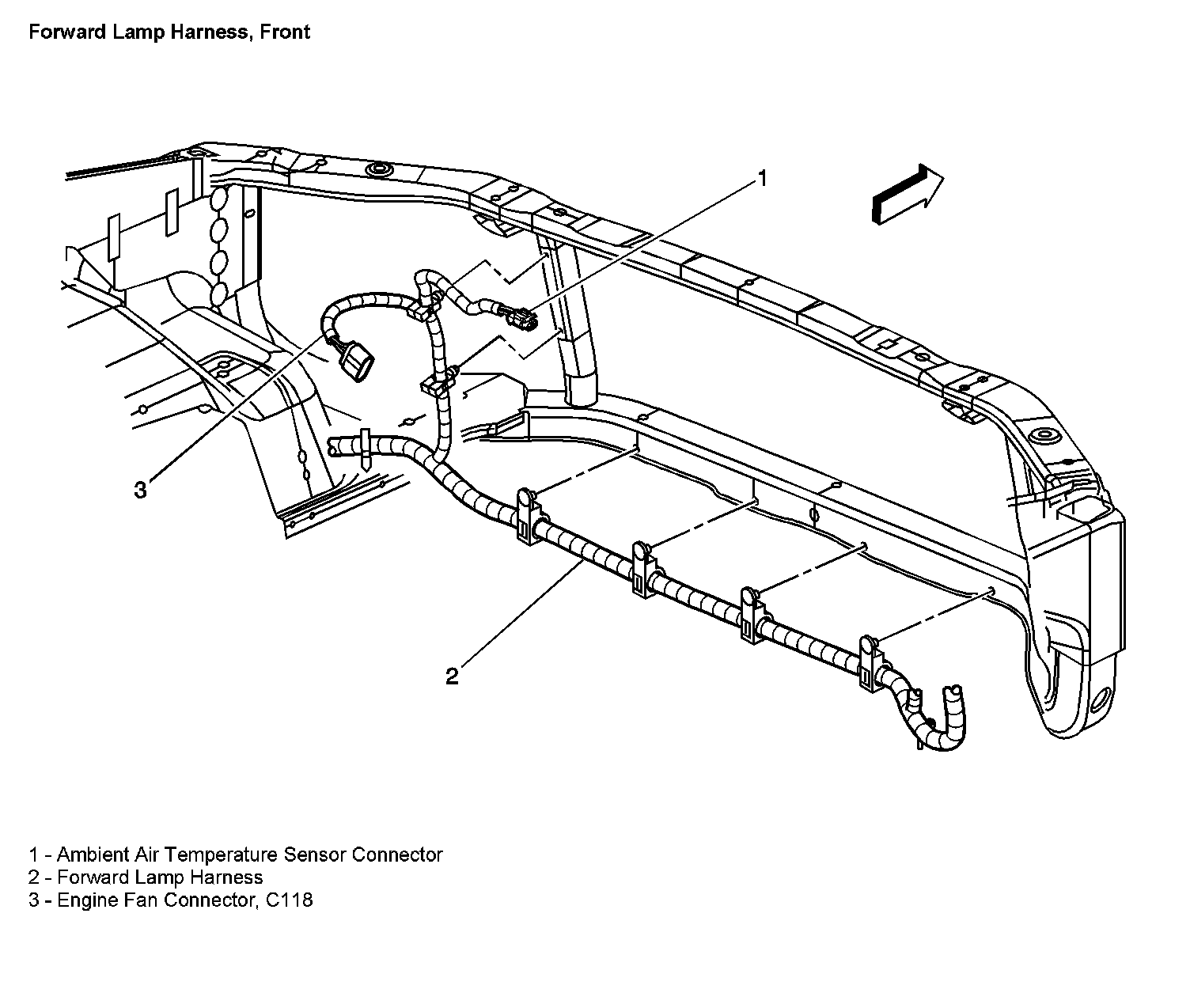 Forward Lamp Harness, Front

1

3

2

1 - Ambient Air Temperature Sensor Connector
2 - Forward Lamp Harness
3 - Engine Fan Connector, C118