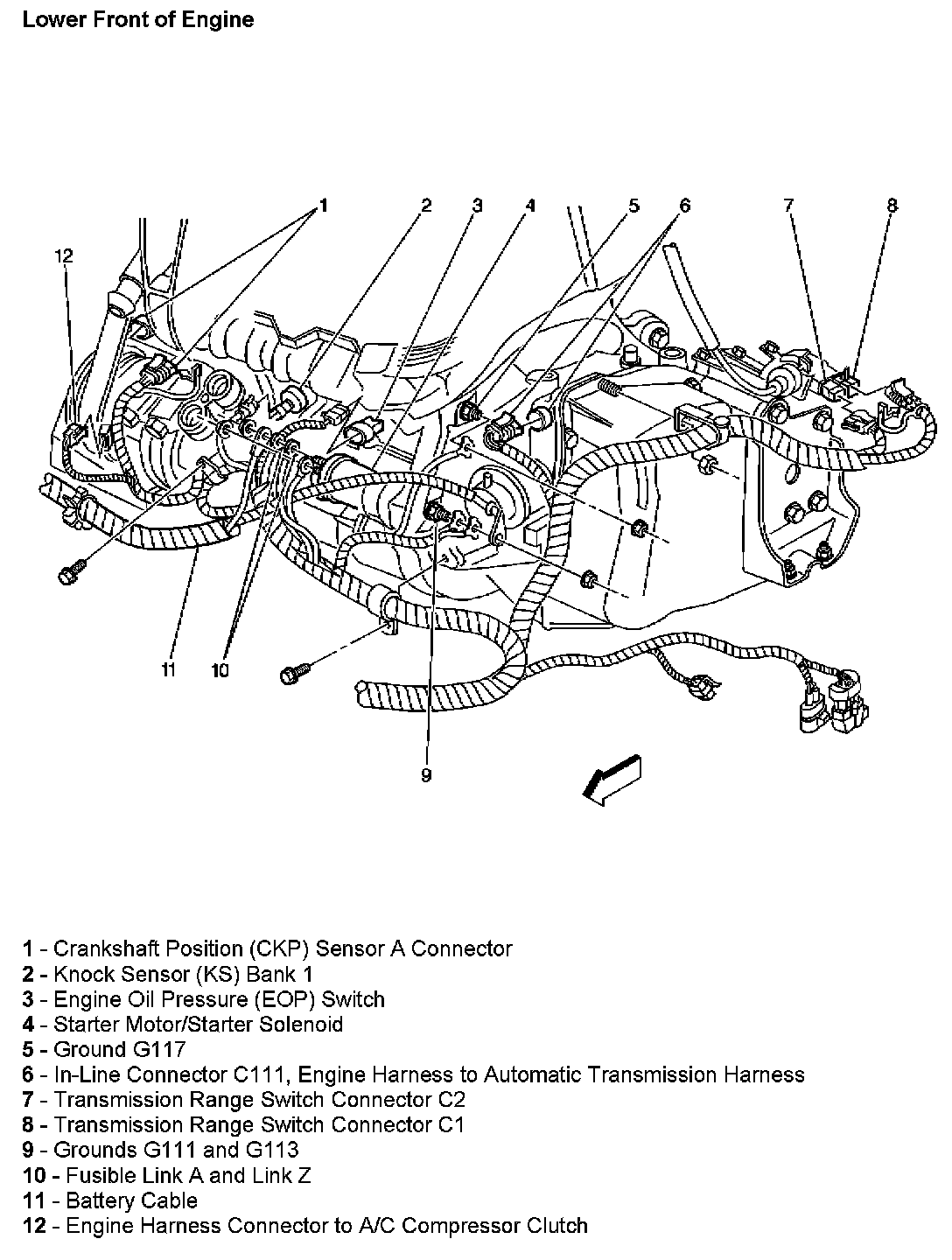 Lower Front of Engine

1
2
3
4
5
6
7
8
12
11
10
9

1 - Crankshaft Position (CKP) Sensor A Connector
2 - Knock Sensor (KS) Bank 1
3 - Engine Oil Pressure (EOP) Switch
4 - Starter Motor/Starter Solenoid
5 - Ground G117
6 - In-Line Connector C111, Engine Harness to Automatic Transmission Harness
7 - Transmission Range Switch Connector C2
8 - Transmission Range Switch Connector C1
9 - Grounds G111 and G113
10 - Fusible Link A and Link Z
11 - Battery Cable
12 - Engine Harness Connector to A/C Compressor Clutch