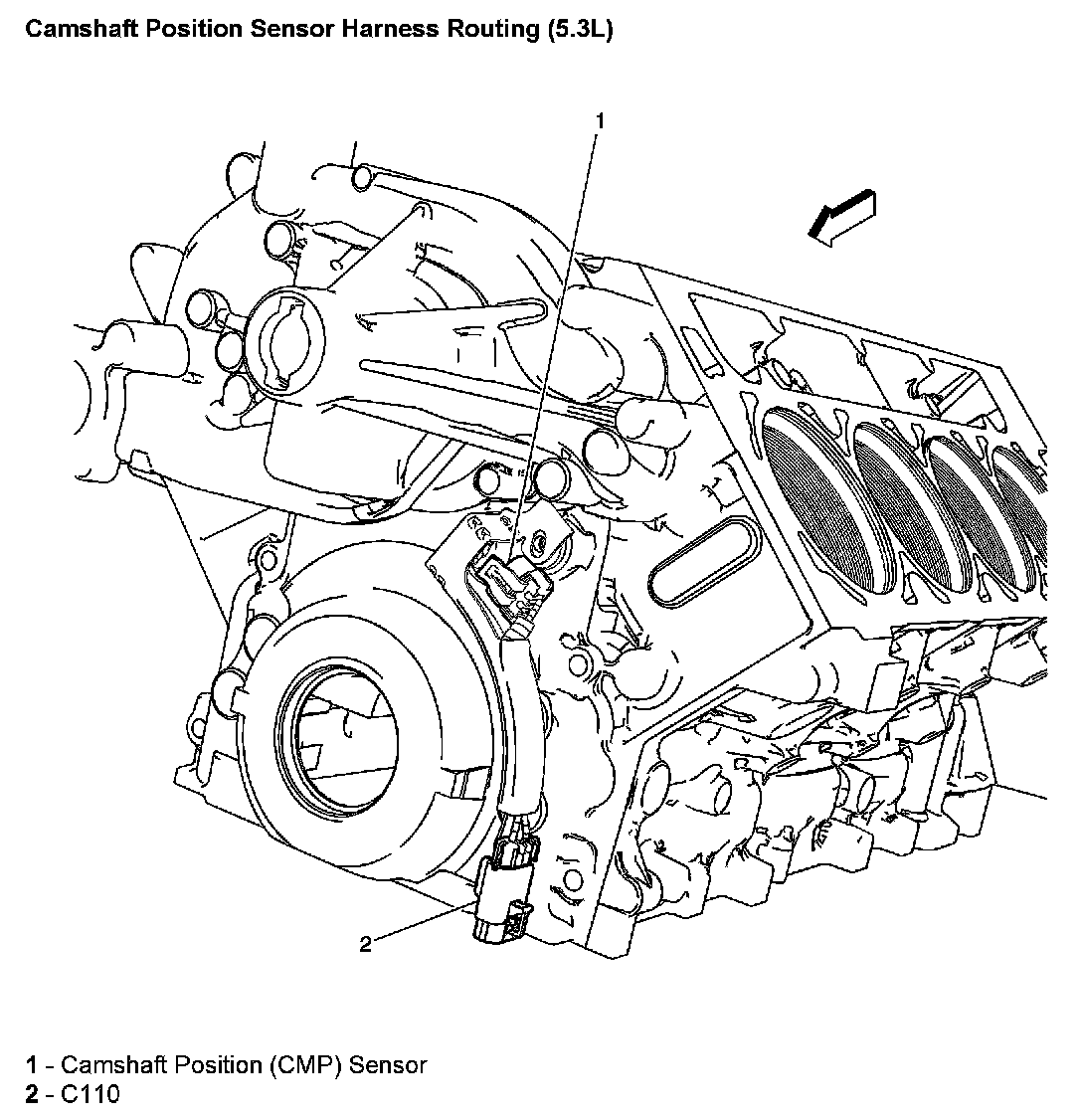 Camshaft Position Sensor Harness Routing (5.3L)

1

2

1 - Camshaft Position (CMP) Sensor
2 - C110