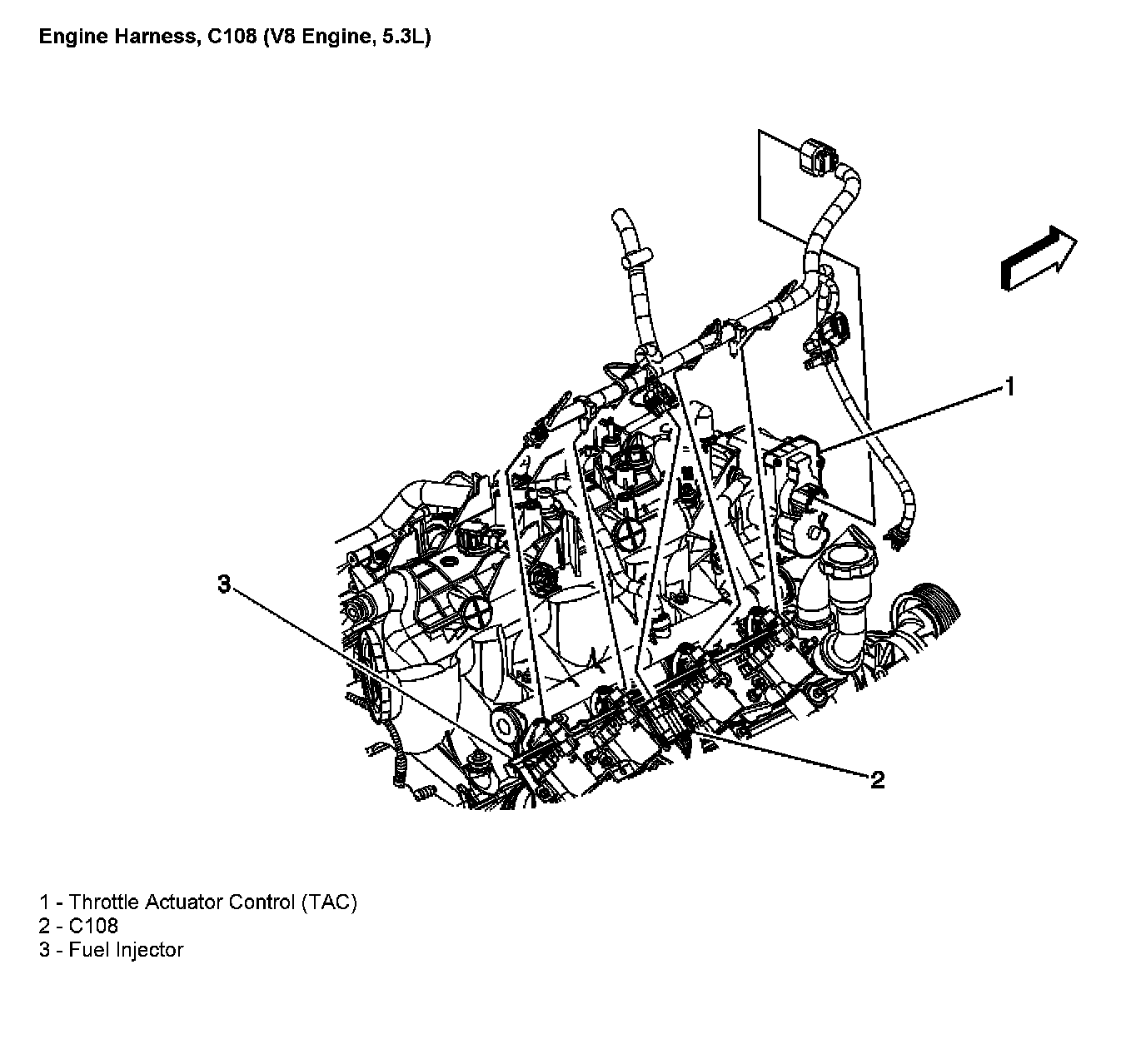 Engine Harness, C108 (V8 Engine, 5.3L)

1

3

2

1 - Throttle Actuator Control (TAC)
2 - C108
3 - Fuel Injector