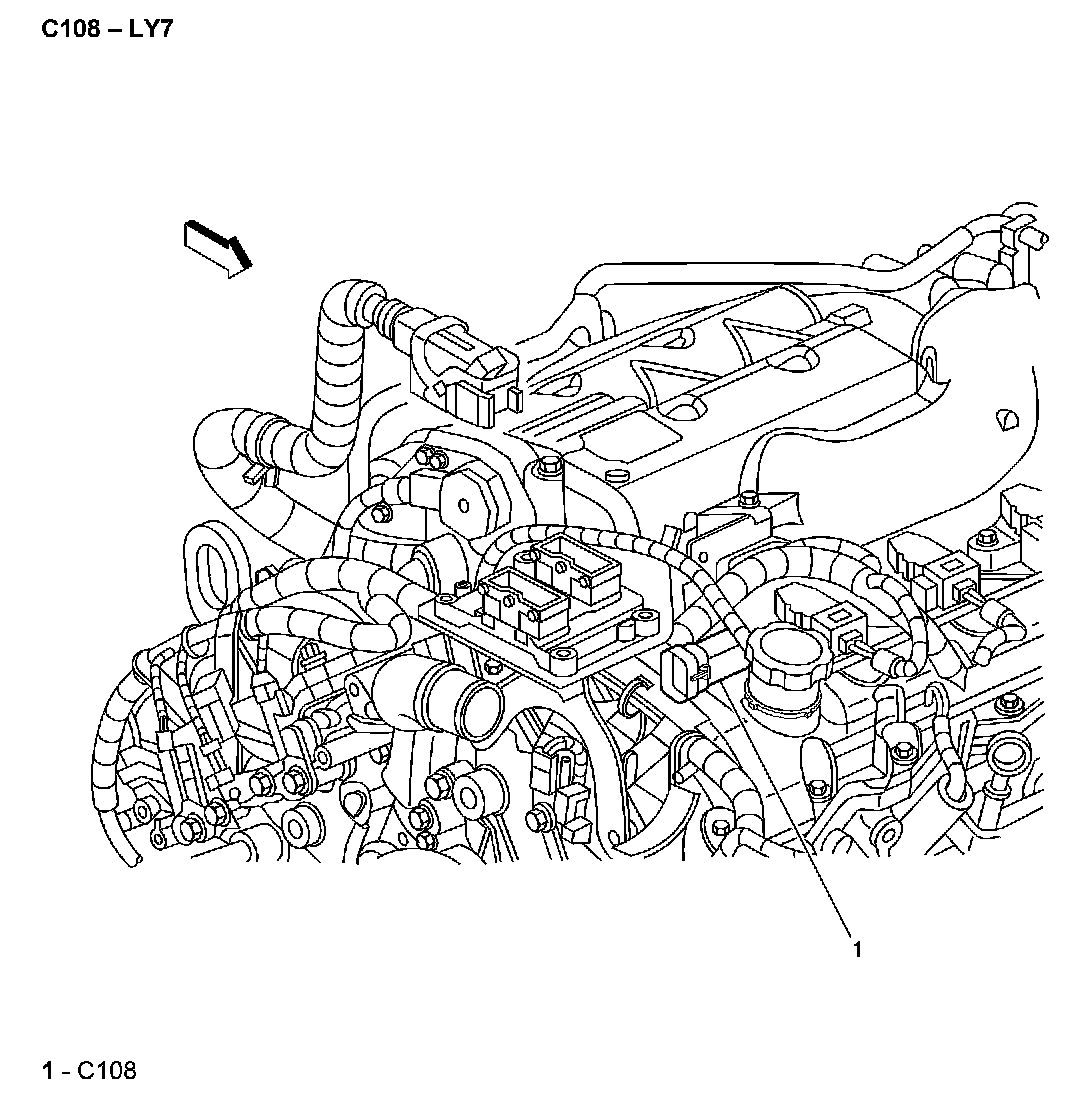 C108 – LY7

1

1 - C108