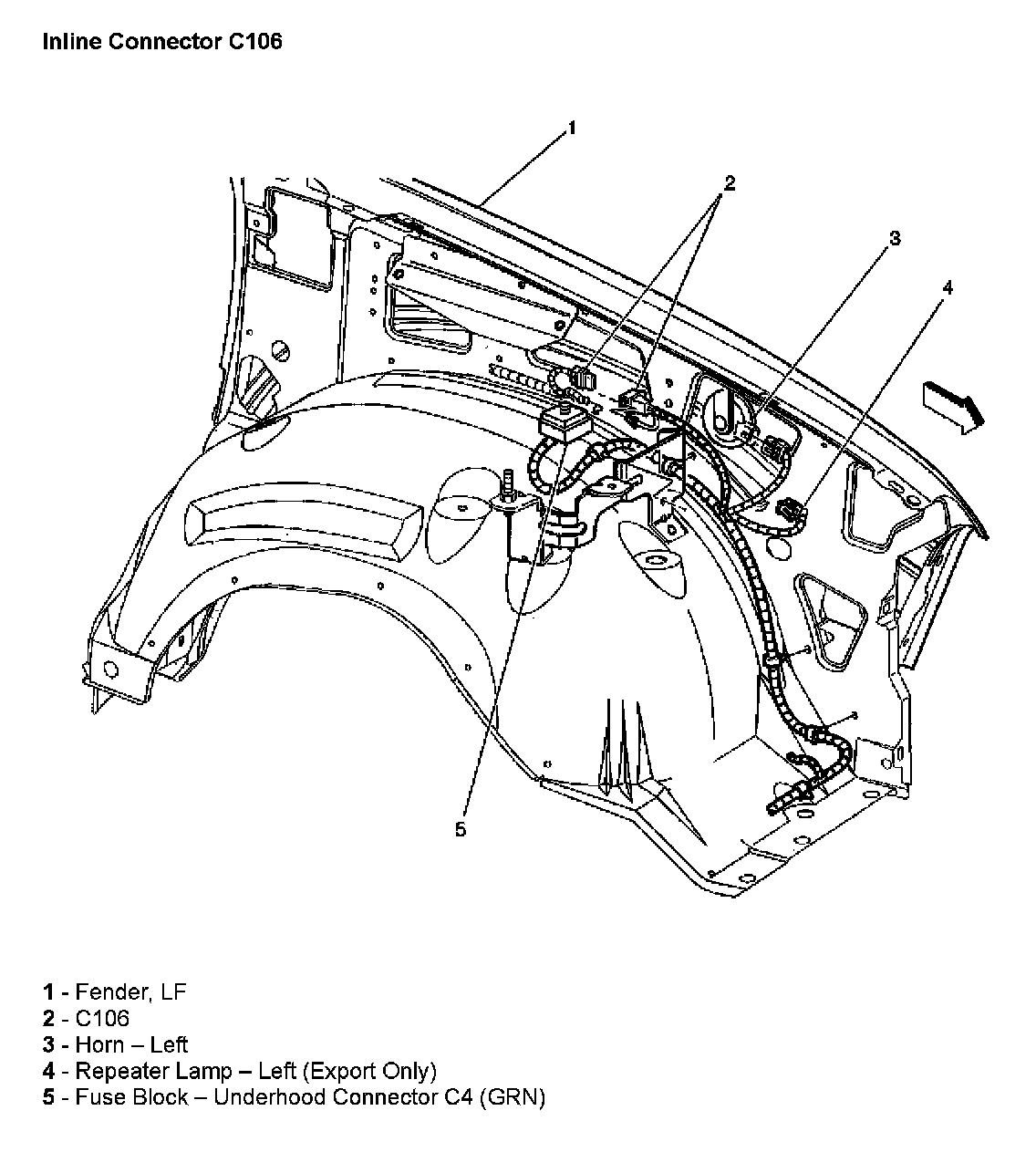 Inline Connector C106

1

2

3

4

5

1 - Fender, LF
2 - C106
3 - Horn – Left
4 - Repeater Lamp – Left (Export Only)
5 - Fuse Block – Underhood Connector C4 (GRN)