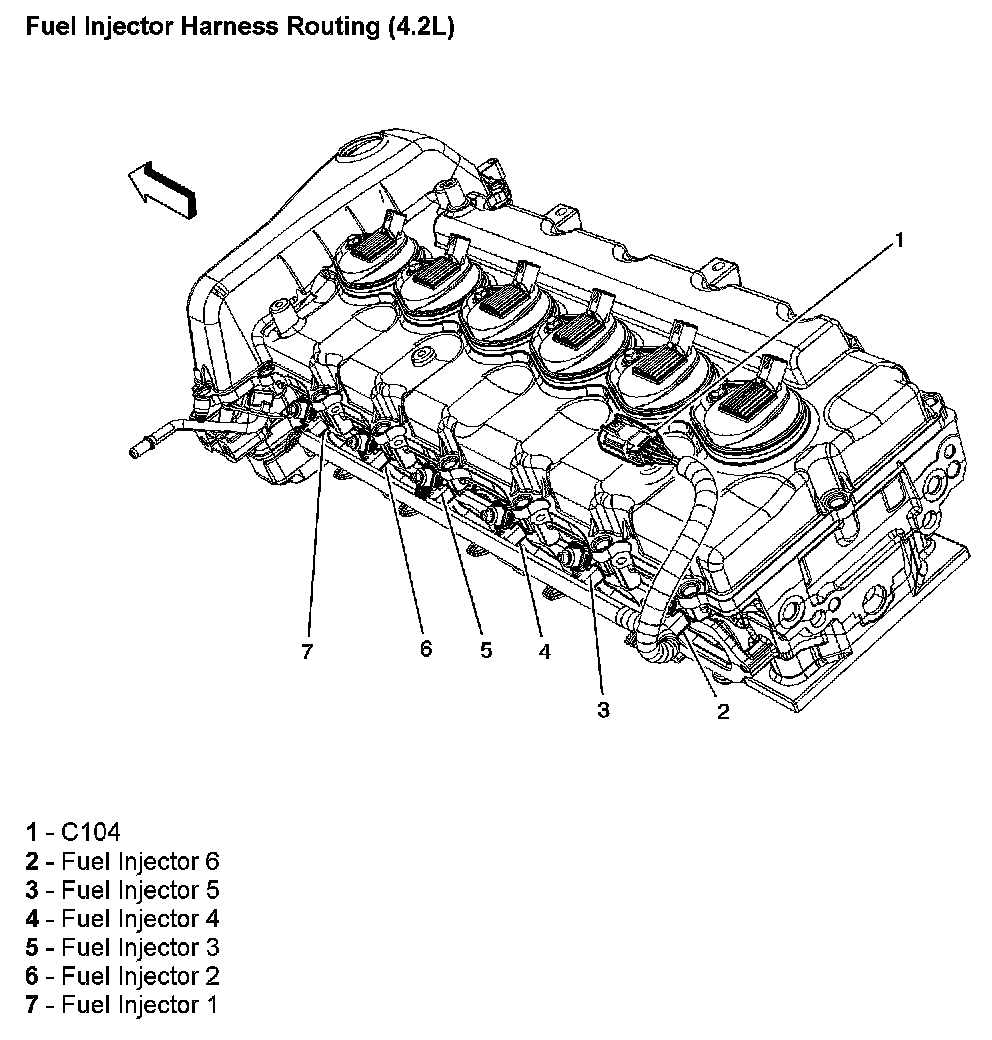 Fuel Injector Harness Routing (4.2L)

1

7
6
5
4
3
2

1 - C104
2 - Fuel Injector 6
3 - Fuel Injector 5
4 - Fuel Injector 4
5 - Fuel Injector 3
6 - Fuel Injector 2
7 - Fuel Injector 1