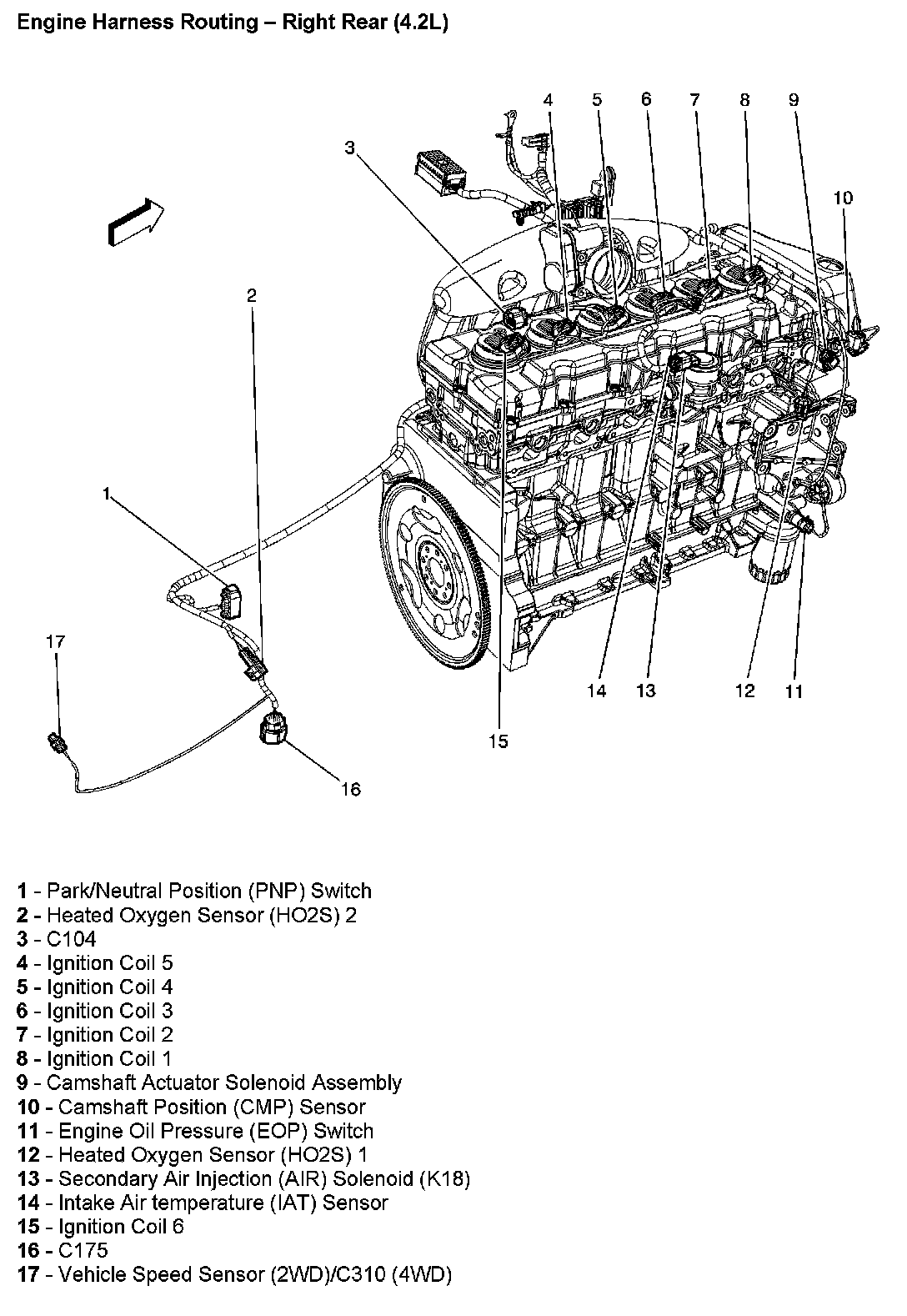 Engine Harness Routing – Right Rear (4.2L)

4 5 6 7 8 9

3

10

2

1

17

14 13 12 11

15

16

1 - Park/Neutral Position (PNP) Switch
2 - Heated Oxygen Sensor (HO2S) 2
3 - C104
4 - Ignition Coil 5
5 - Ignition Coil 4
6 - Ignition Coil 3
7 - Ignition Coil 2
8 - Ignition Coil 1
9 - Camshaft Actuator Solenoid Assembly
10 - Camshaft Position (CMP) Sensor
11 - Engine Oil Pressure (EOP) Switch
12 - Heated Oxygen Sensor (HO2S) 1
13 - Secondary Air Injection (AIR) Solenoid (K18)
14 - Intake Air temperature (IAT) Sensor
15 - Ignition Coil 6
16 - C175
17 - Vehicle Speed Sensor (2WD)/C310 (4WD)