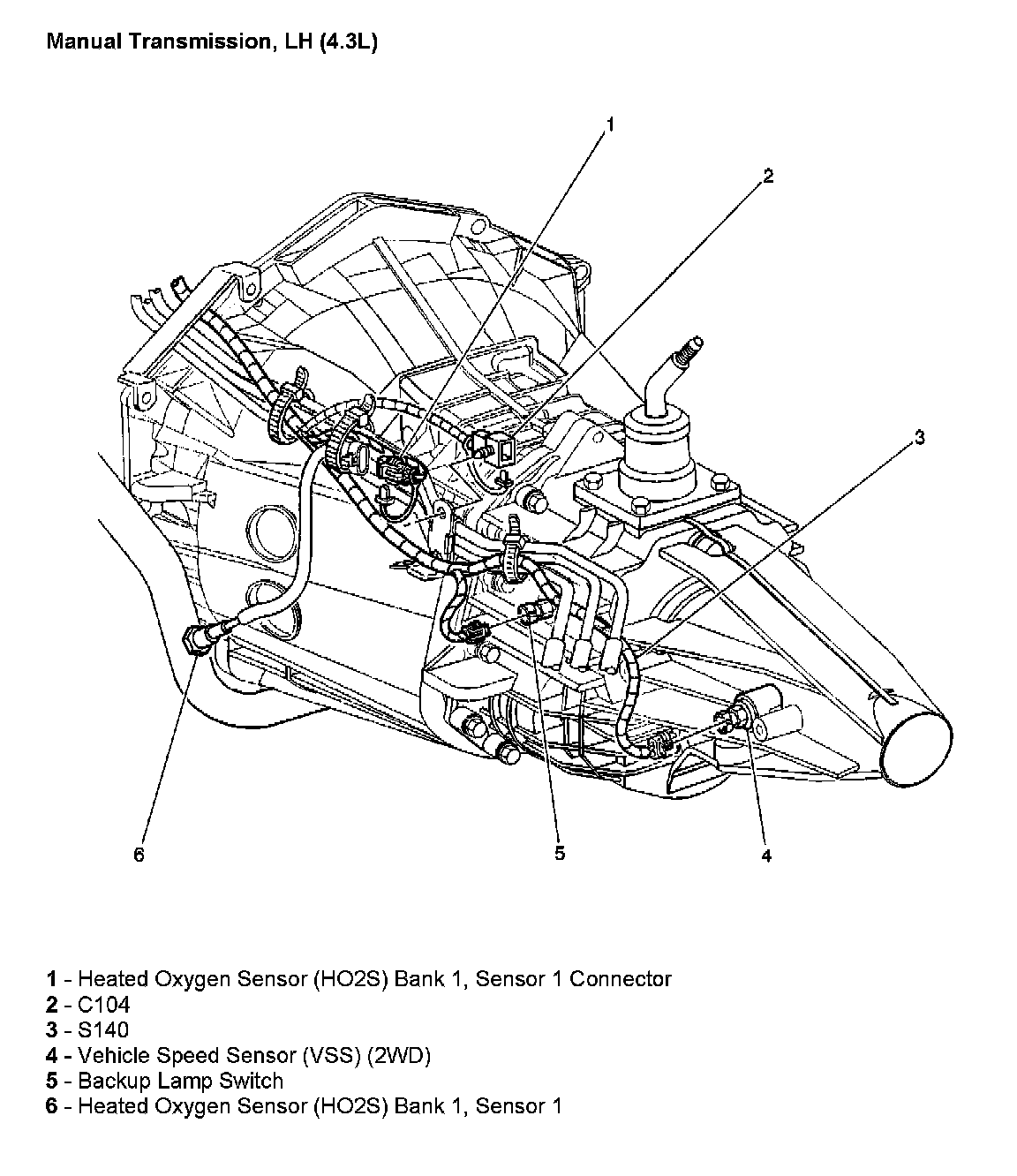 Manual Transmission, LH (4.3L)

1

2

3

6

5

4

1 - Heated Oxygen Sensor (HO2S) Bank 1, Sensor 1 Connector
2 - C104
3 - S140
4 - Vehicle Speed Sensor (VSS) (2WD)
5 - Backup Lamp Switch
6 - Heated Oxygen Sensor (HO2S) Bank 1, Sensor 1