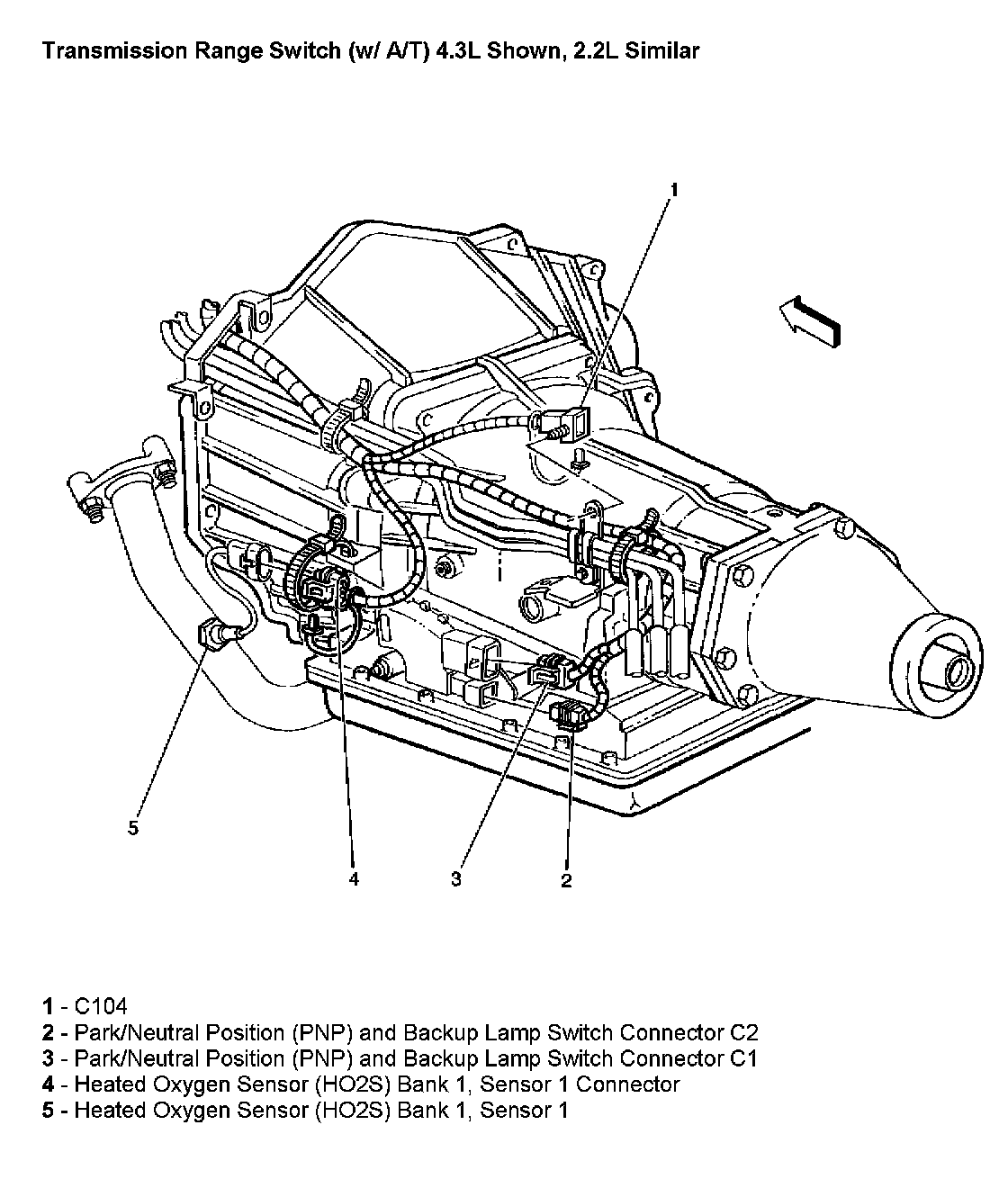 Transmission Range Switch (w/ A/T) 4.3L Shown, 2.2L Similar

1

5

4

3

2

1 - C104
2 - Park/Neutral Position (PNP) and Backup Lamp Switch Connector C2
3 - Park/Neutral Position (PNP) and Backup Lamp Switch Connector C1
4 - Heated Oxygen Sensor (HO2S) Bank 1, Sensor 1 Connector
5 - Heated Oxygen Sensor (HO2S) Bank 1, Sensor 1