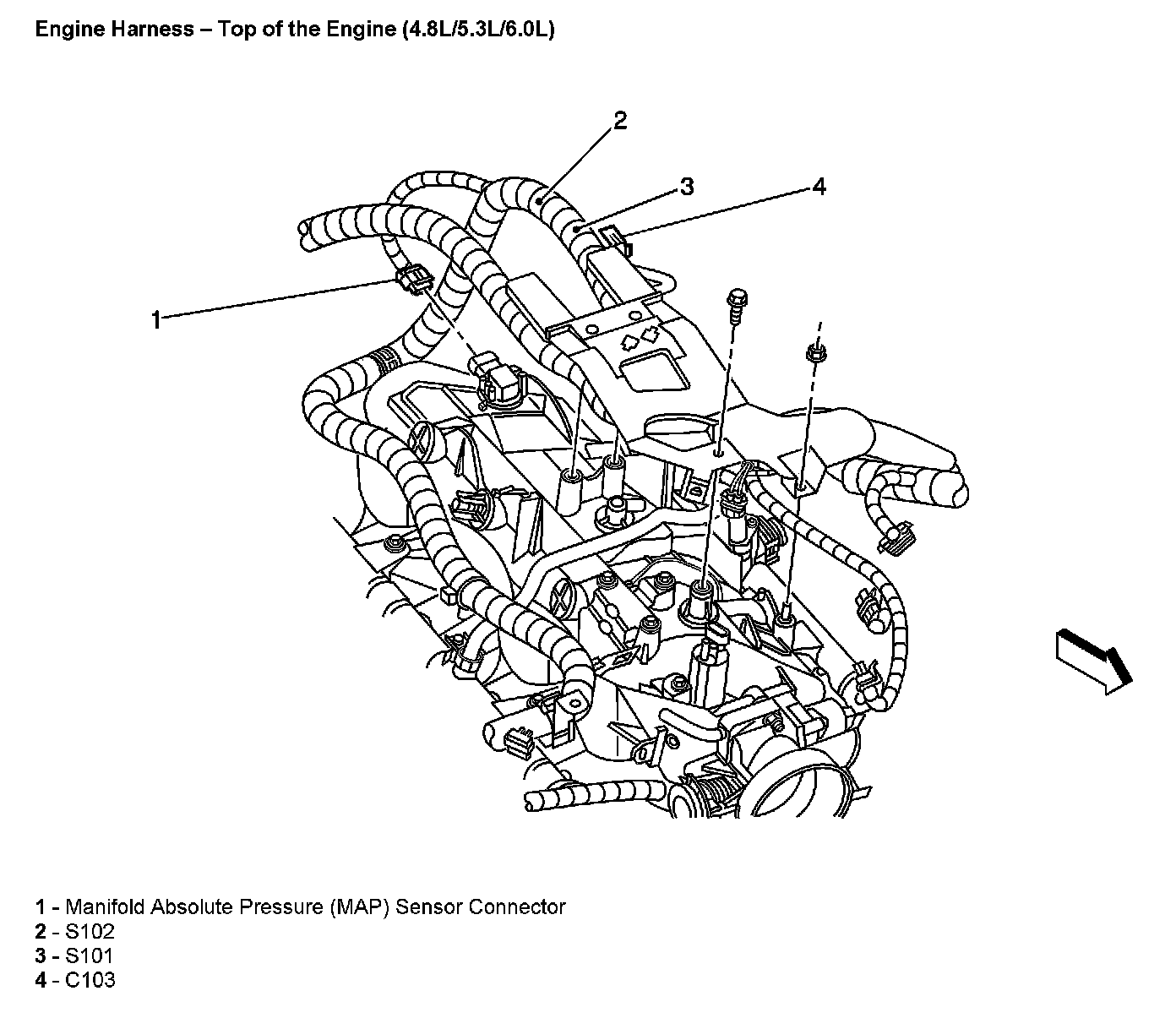 Engine Harness – Top of the Engine (4.8L/5.3L/6.0L)

2
3
4
1

1 - Manifold Absolute Pressure (MAP) Sensor Connector
2 - S102
3 - S101
4 - C103