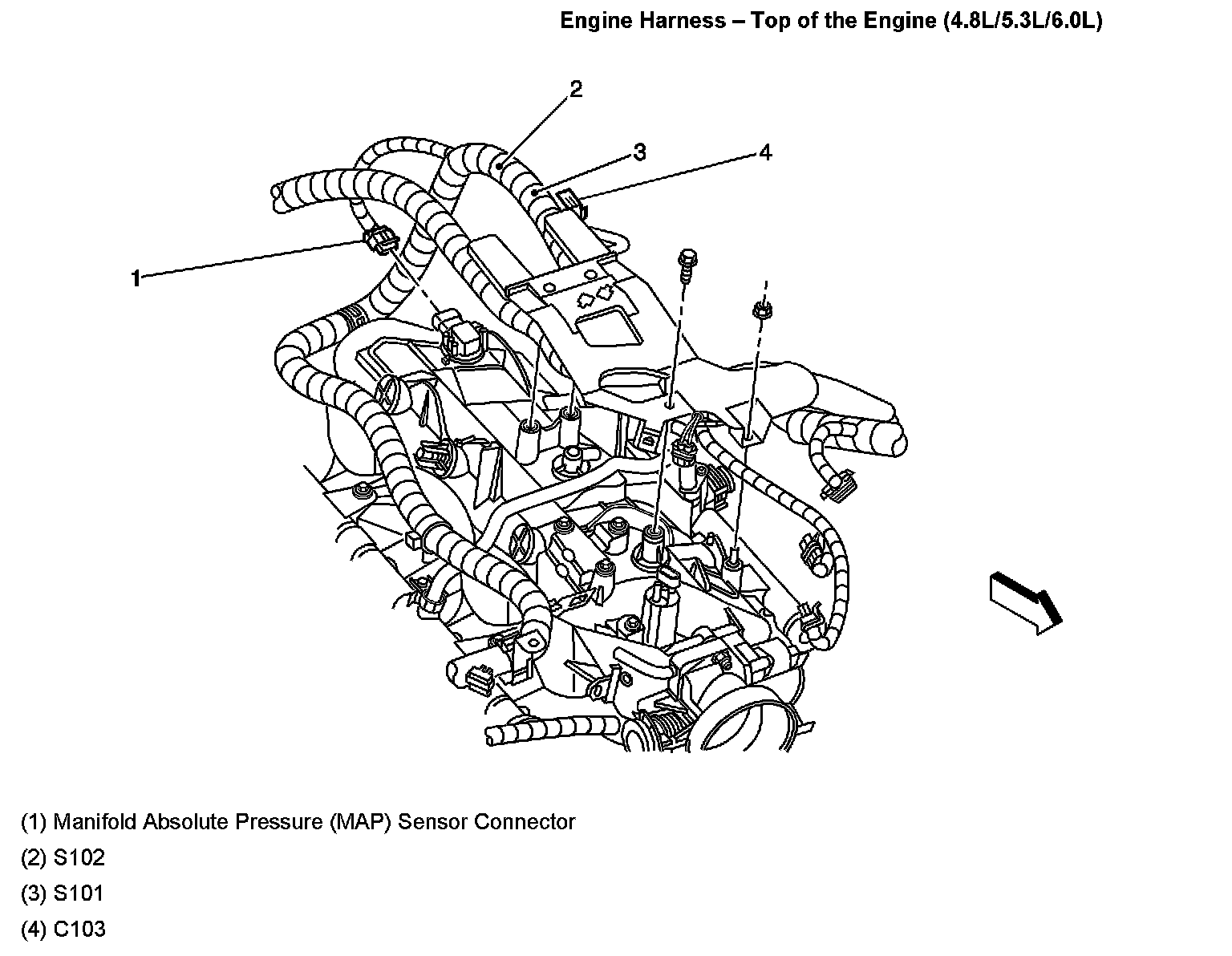 Engine Harness – Top of the Engine (4.8L/5.3L/6.0L)

2
3
4
1

(1) Manifold Absolute Pressure (MAP) Sensor Connector
(2) S102
(3) S101
(4) C103