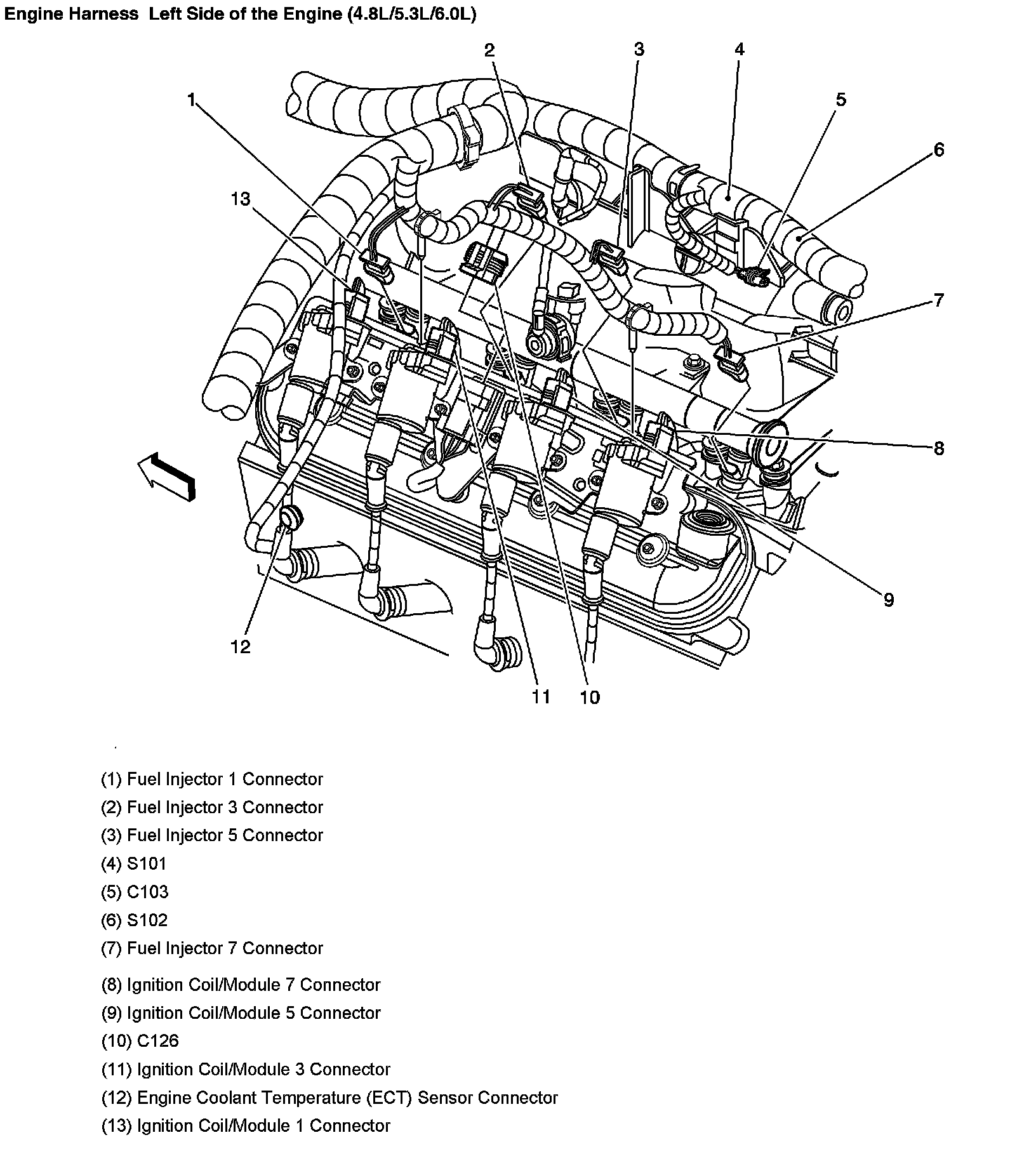 Engine Harness Left Side of the Engine (4.8L/5.3L/6.0L)

2
3
4
1
5
6
13
7
8
9
12
11
10

(1) Fuel Injector 1 Connector
(2) Fuel Injector 3 Connector
(3) Fuel Injector 5 Connector
(4) S101
(5) C103
(6) S102
(7) Fuel Injector 7 Connector
(8) Ignition Coil/Module 7 Connector
(9) Ignition Coil/Module 5 Connector
(10) C126
(11) Ignition Coil/Module 3 Connector
(12) Engine Coolant Temperature (ECT) Sensor Connector
(13) Ignition Coil/Module 1 Connector