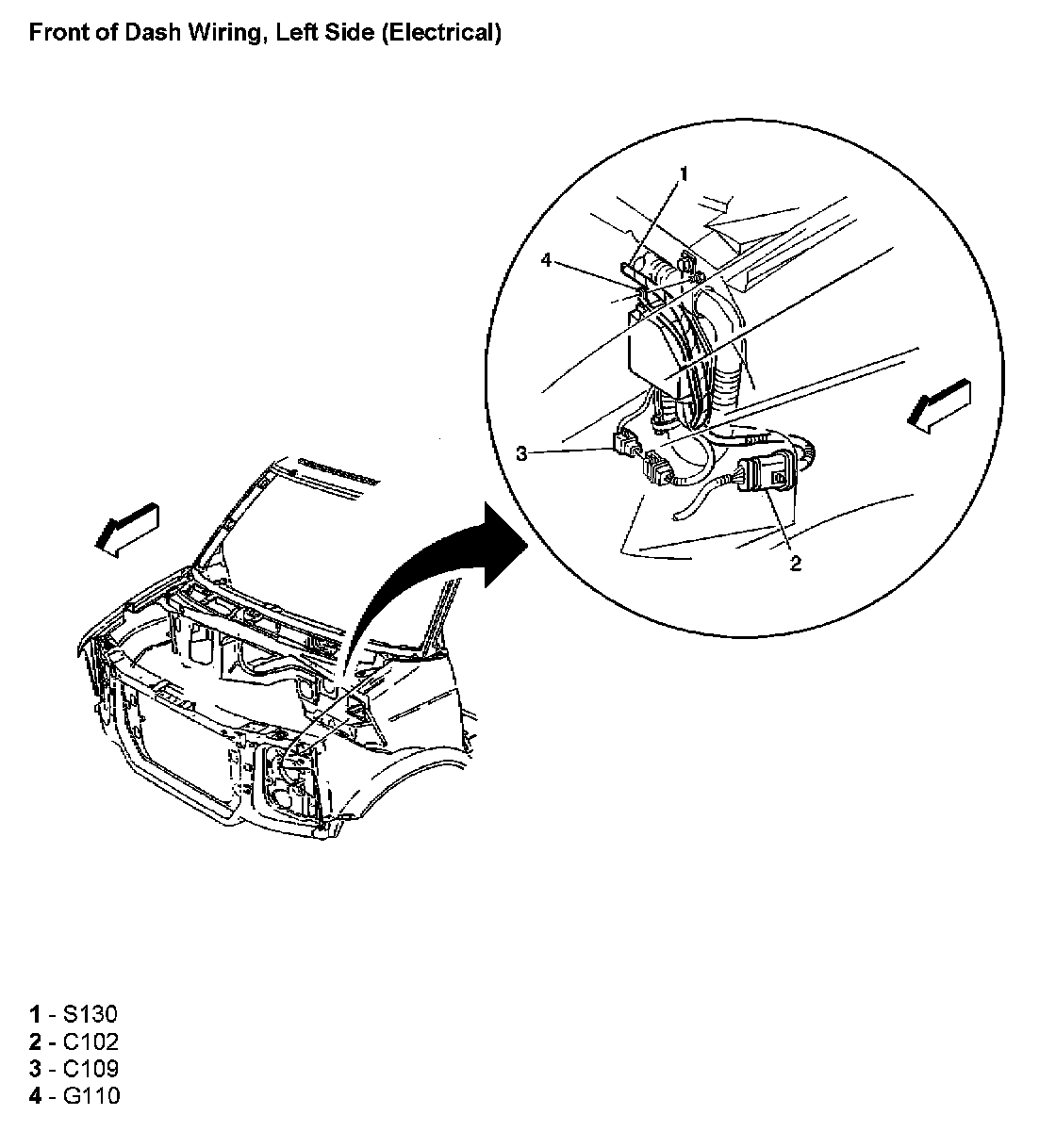 Front of Dash Wiring, Left Side (Electrical)

1

4

3

2

1 - S130
2 - C102
3 - C109
4 - G110