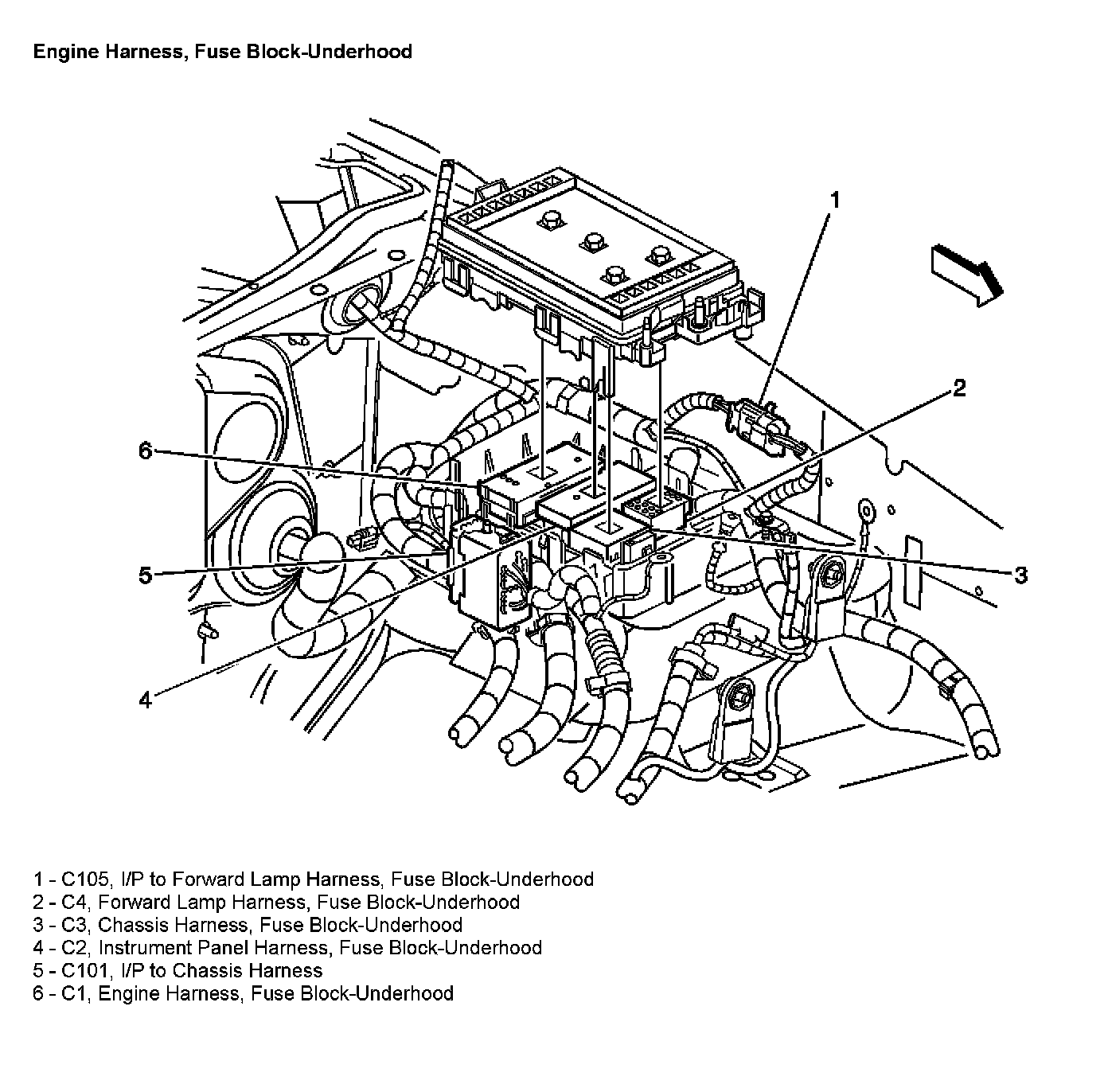 Engine Harness, Fuse Block-Underhood

1

2

6

5

3

4

1 - C105, I/P to Forward Lamp Harness, Fuse Block-Underhood
2 - C4, Forward Lamp Harness, Fuse Block-Underhood
3 - C3, Chassis Harness, Fuse Block-Underhood
4 - C2, Instrument Panel Harness, Fuse Block-Underhood
5 - C101, I/P to Chassis Harness
6 - C1, Engine Harness, Fuse Block-Underhood