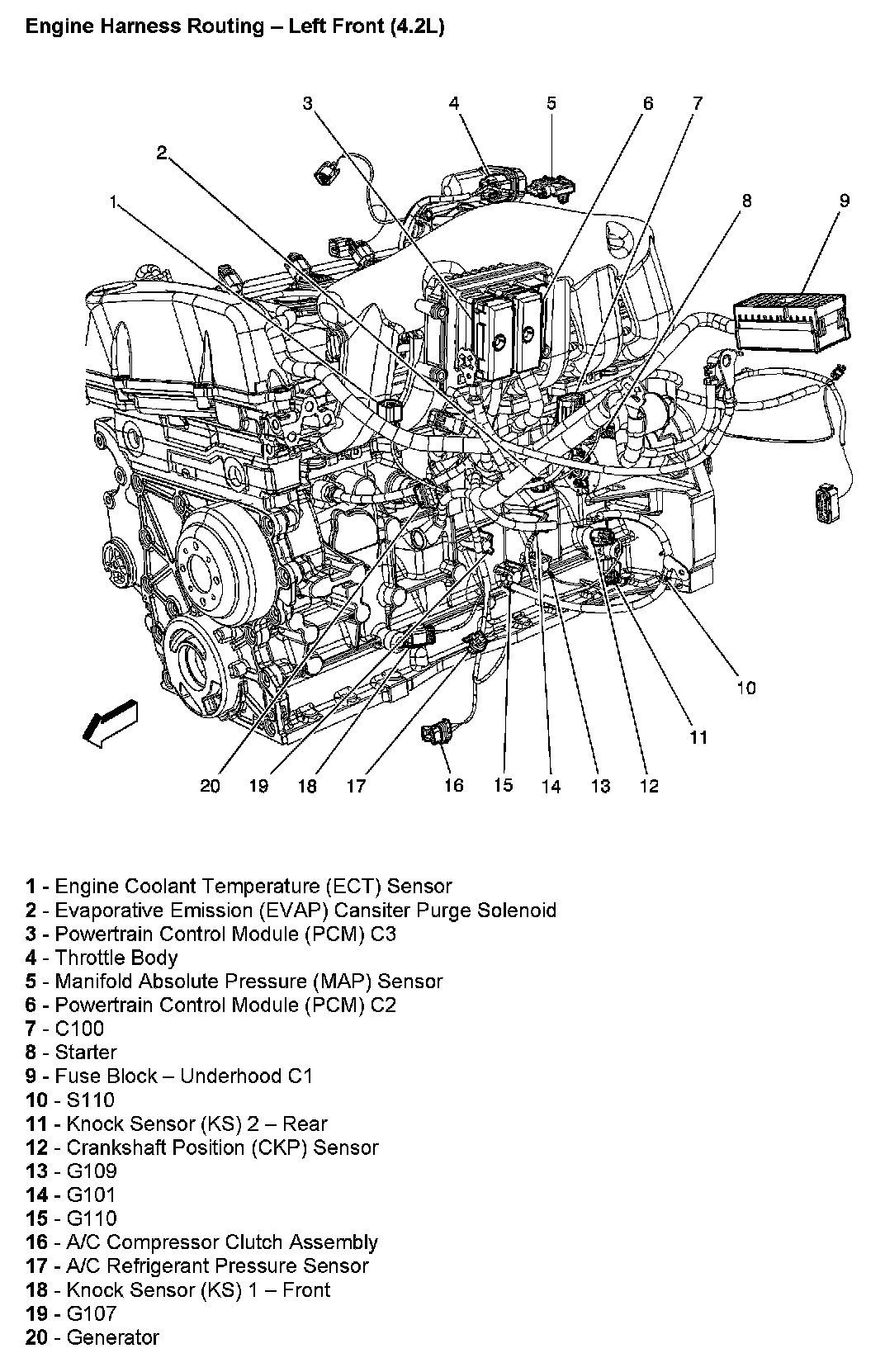 Engine Harness Routing – Left Front (4.2L)

3 4 5 6 7
2
1
8 9
10
11
20 19 18 17 16 15 14 13 12

1 - Engine Coolant Temperature (ECT) Sensor
2 - Evaporative Emission (EVAP) Cansiter Purge Solenoid
3 - Powertrain Control Module (PCM) C3
4 - Throttle Body
5 - Manifold Absolute Pressure (MAP) Sensor
6 - Powertrain Control Module (PCM) C2
7 - C100
8 - Starter
9 - Fuse Block – Underhood C1
10 - S110
11 - Knock Sensor (KS) 2 – Rear
12 - Crankshaft Position (CKP) Sensor
13 - G109
14 - G101
15 - G110
16 - A/C Compressor Clutch Assembly
17 - A/C Refrigerant Pressure Sensor
18 - Knock Sensor (KS) 1 – Front
19 - G107
20 - Generator