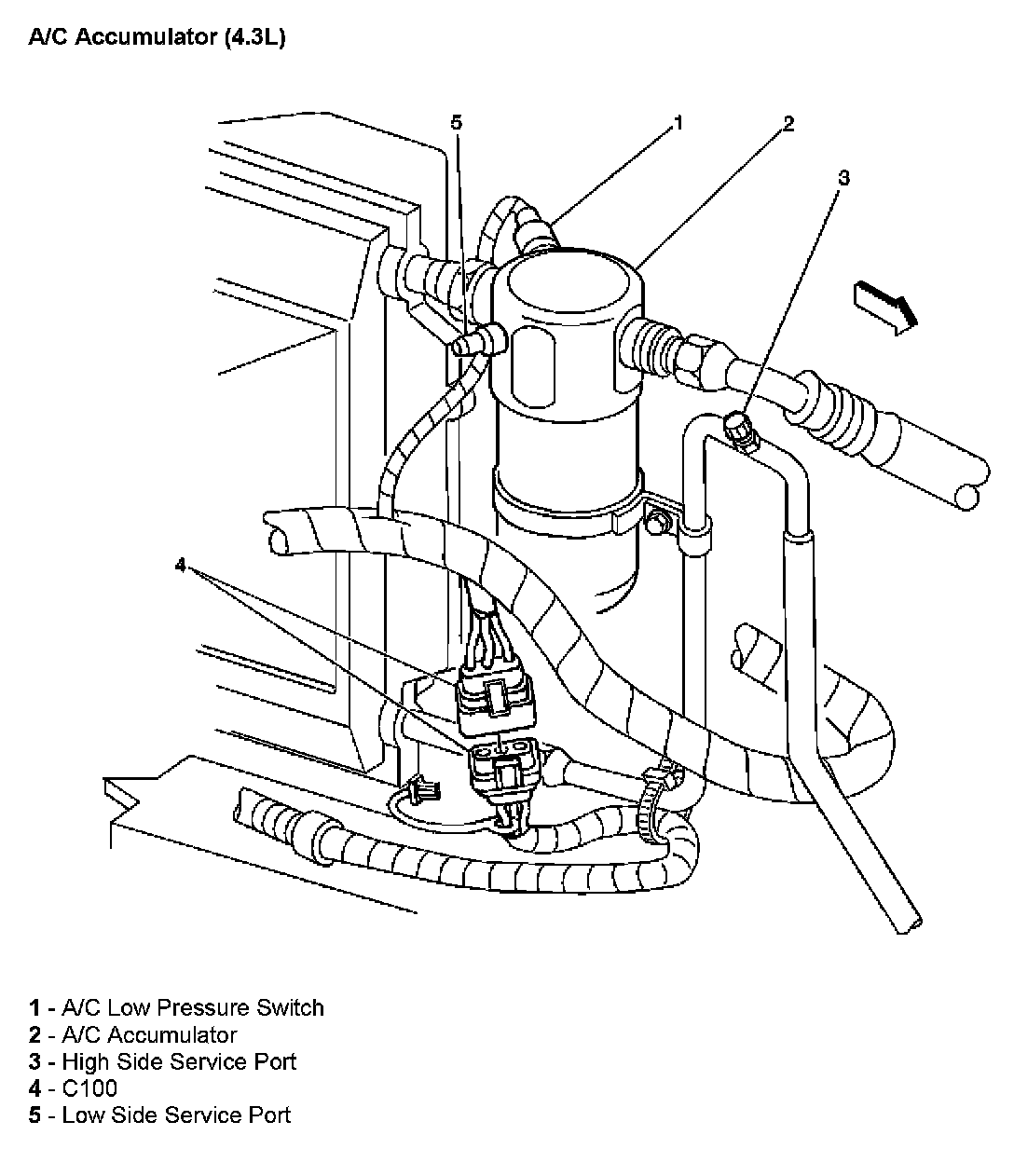 A/C Accumulator (4.3L)

5
1
2
3
4

1 - A/C Low Pressure Switch
2 - A/C Accumulator
3 - High Side Service Port
4 - C100
5 - Low Side Service Port