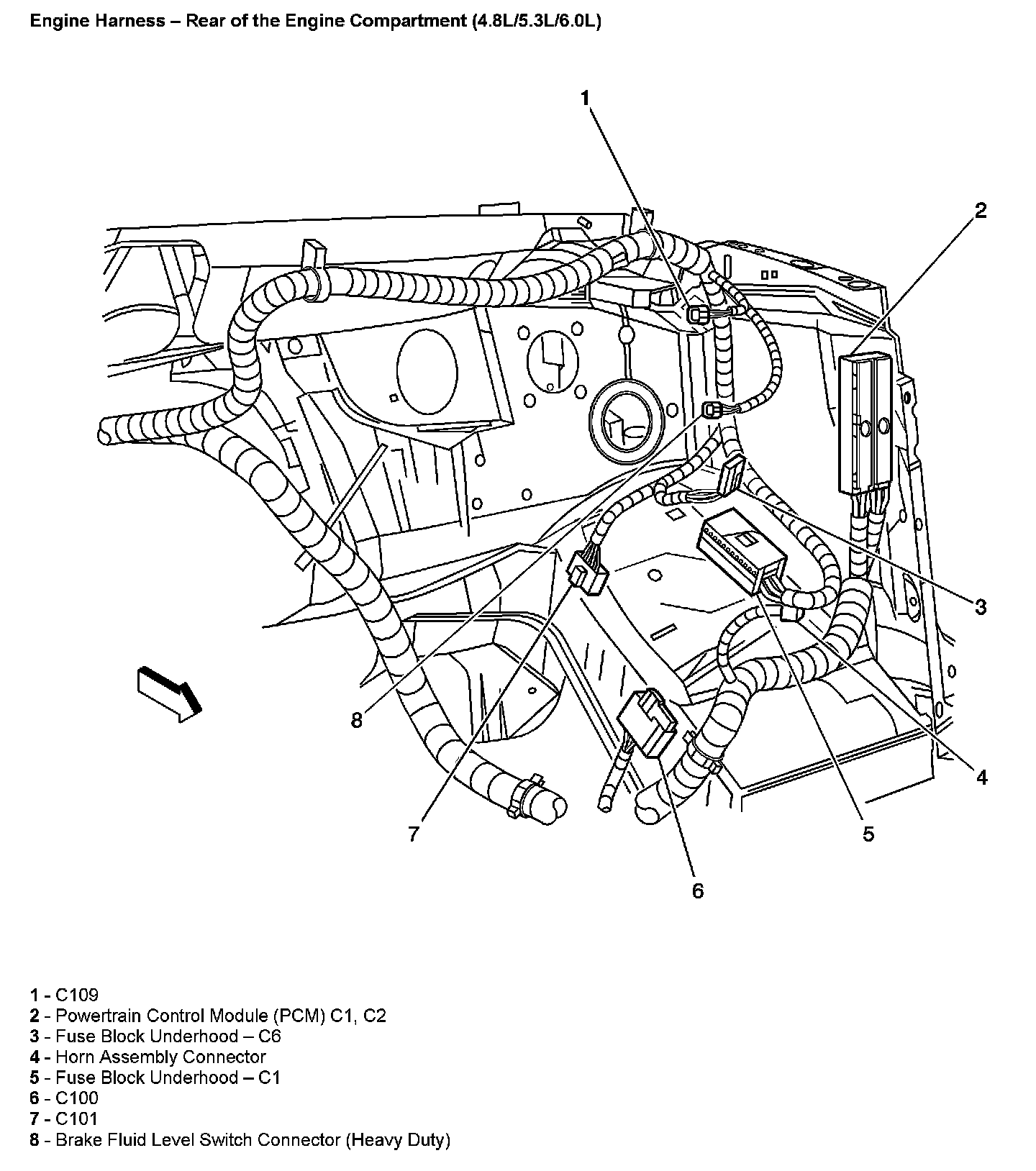 Engine Harness – Rear of the Engine Compartment (4.8L/5.3L/6.0L)

1

2

3

4

5

6

7

8

1 - C109
2 - Powertrain Control Module (PCM) C1, C2
3 - Fuse Block Underhood – C6
4 - Horn Assembly Connector
5 - Fuse Block Underhood – C1
6 - C100
7 - C101
8 - Brake Fluid Level Switch Connector (Heavy Duty)