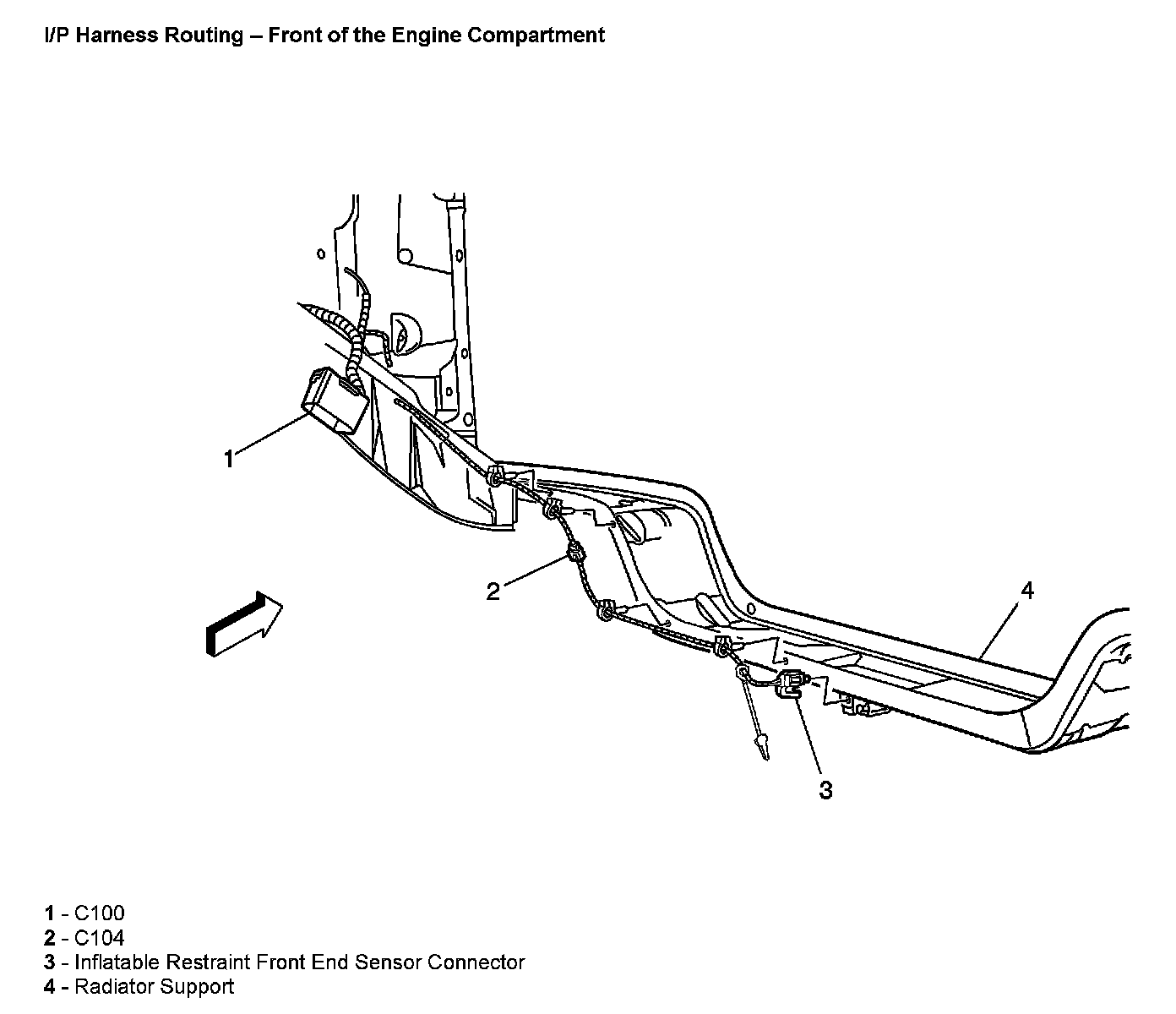 I/P Harness Routing – Front of the Engine Compartment

1

2

4

3

1 - C100
2 - C104
3 - Inflatable Restraint Front End Sensor Connector
4 - Radiator Support