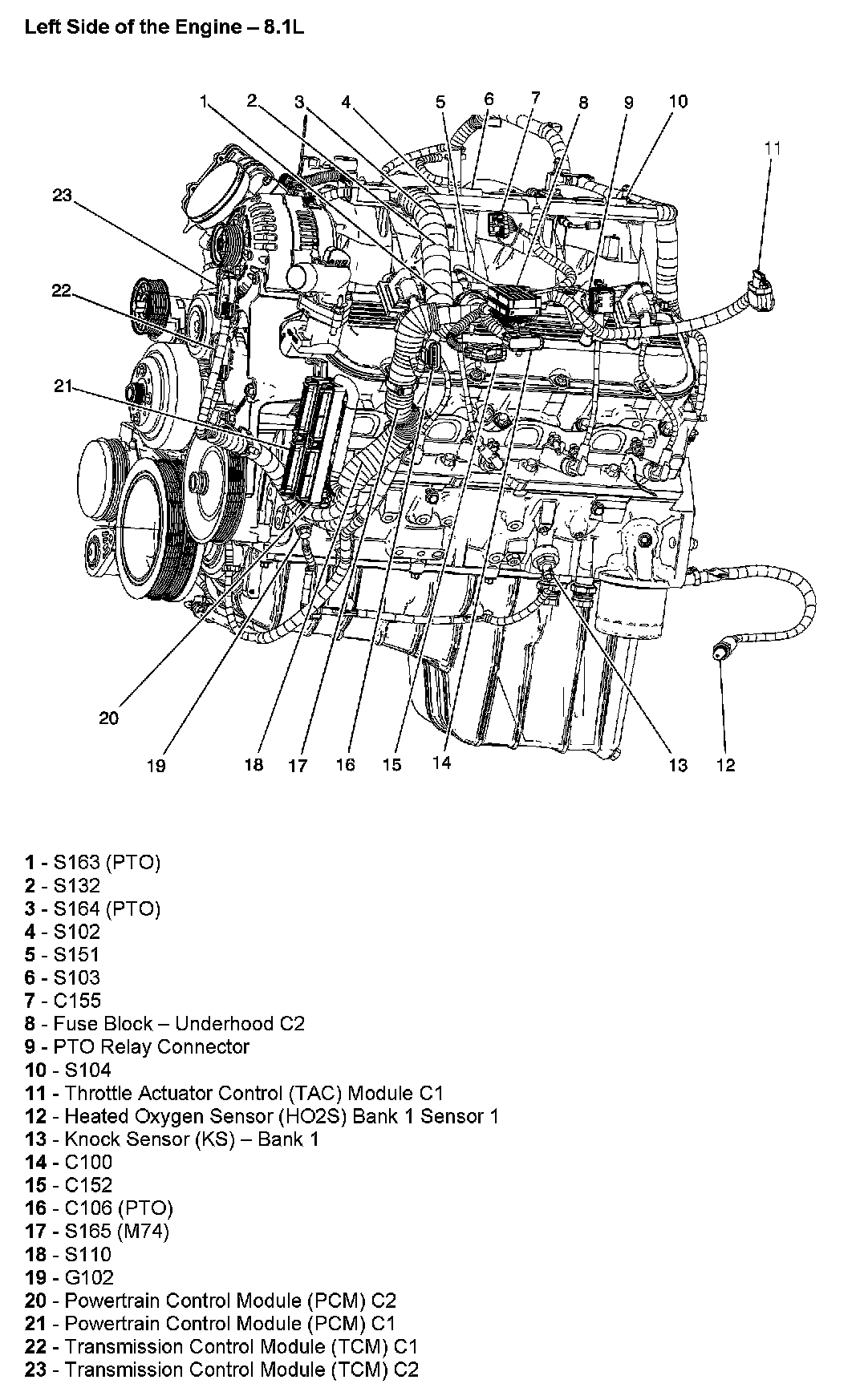 Left Side of the Engine – 8.1L

1 2 3 4 5 6 7 8 9 10 11 23 22 21 20 19 18 17 16 15 14 13 12

1 - S163 (PTO)
2 - S132
3 - S164 (PTO)
4 - S102
5 - S151
6 - S103
7 - C155
8 - Fuse Block – Underhood C2
9 - PTO Relay Connector
10 - S104
11 - Throttle Actuator Control (TAC) Module C1
12 - Heated Oxygen Sensor (HO2S) Bank 1 Sensor 1
13 - Knock Sensor (KS) – Bank 1
14 - C100
15 - C152
16 - C106 (PTO)
17 - S165 (M74)
18 - S110
19 - G102
20 - Powertrain Control Module (PCM) C2
21 - Powertrain Control Module (PCM) C1
22 - Transmission Control Module (TCM) C1
23 - Transmission Control Module (TCM) C2