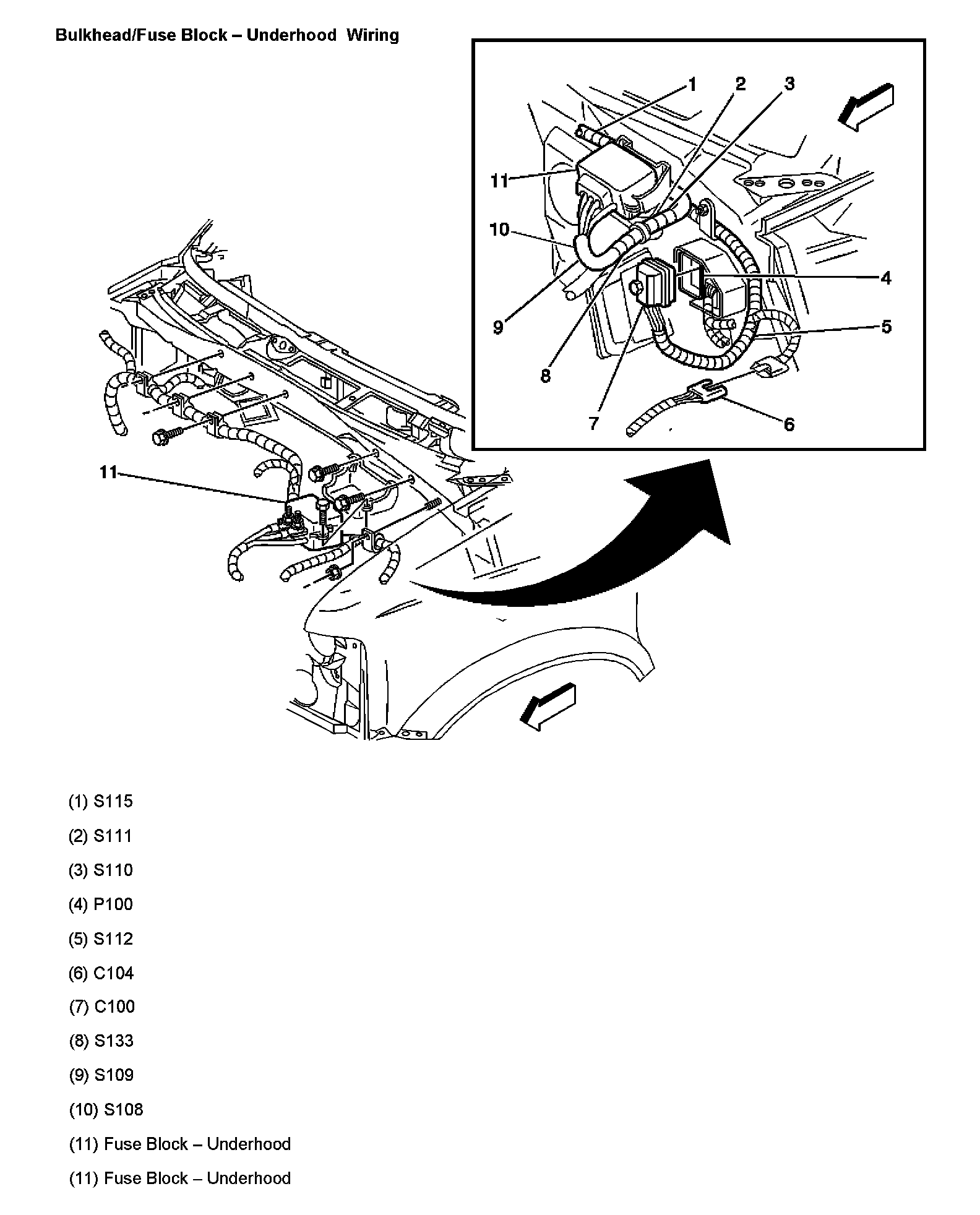 Bulkhead/Fuse Block – Underhood Wiring

1
2
3
11
10
4
9
5
8
7
6
11

(1) S115

(2) S111

(3) S110

(4) P100

(5) S112

(6) C104

(7) C100

(8) S133

(9) S109

(10) S108

(11) Fuse Block – Underhood

(11) Fuse Block – Underhood